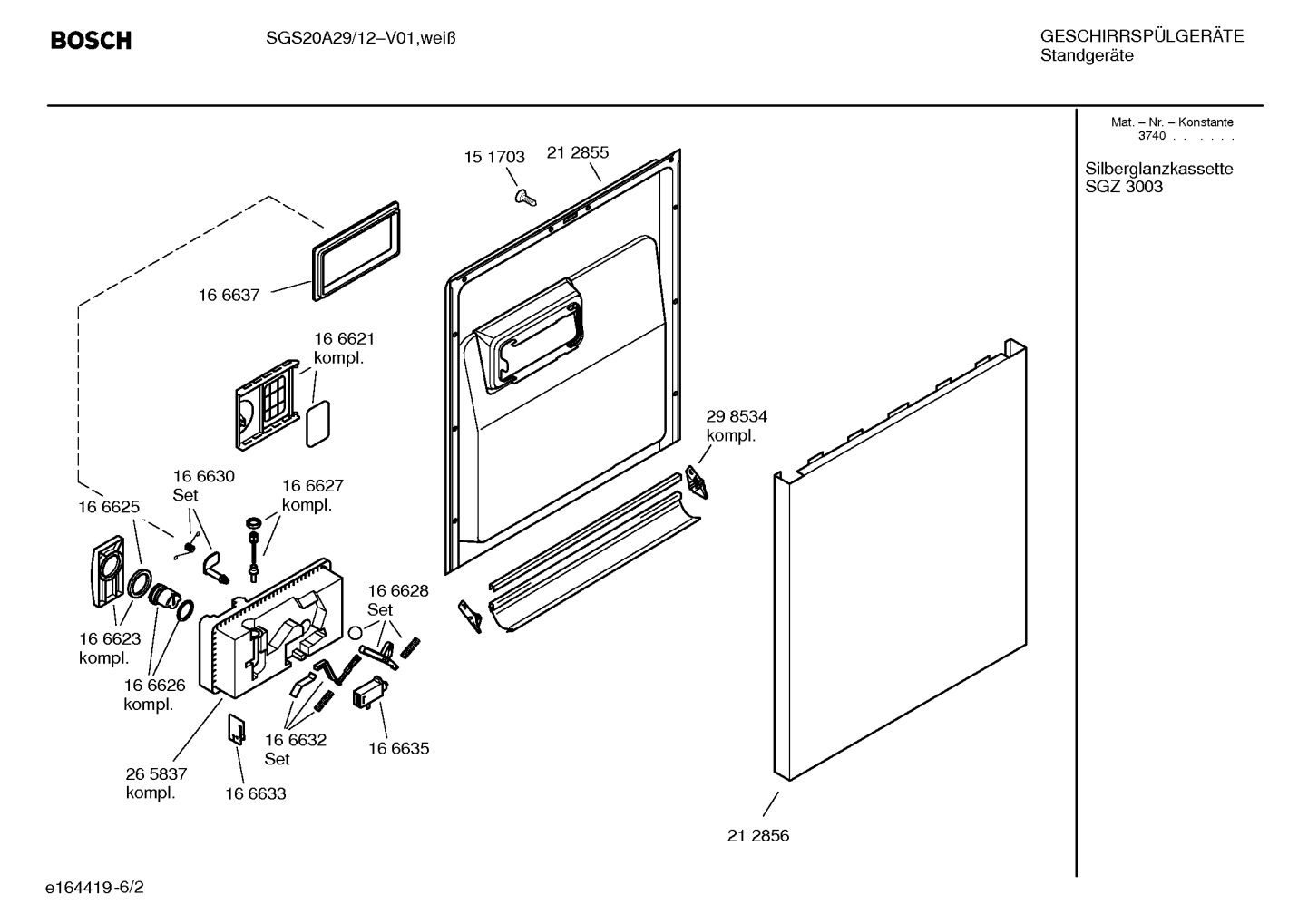 BOSCH

SGS20A29/12–V01,weiß

GESCHIRRSPÜLGERÄTE
Standgeräte

Mat. – Nr. – Konstante
3740 . . . . . .

Silberglanzkassette
SGZ 3003

15 1703
21 2855

16 6637

16 6621
kompl.

29 8534
kompl.

16 6630
Set

16 6627
kompl.

16 6625

16 6628
Set

16 6623
kompl.

16 6626
kompl.

16 6632
Set

16 6635

26 5837
kompl.

16 6633

21 2856

e164419-6/2