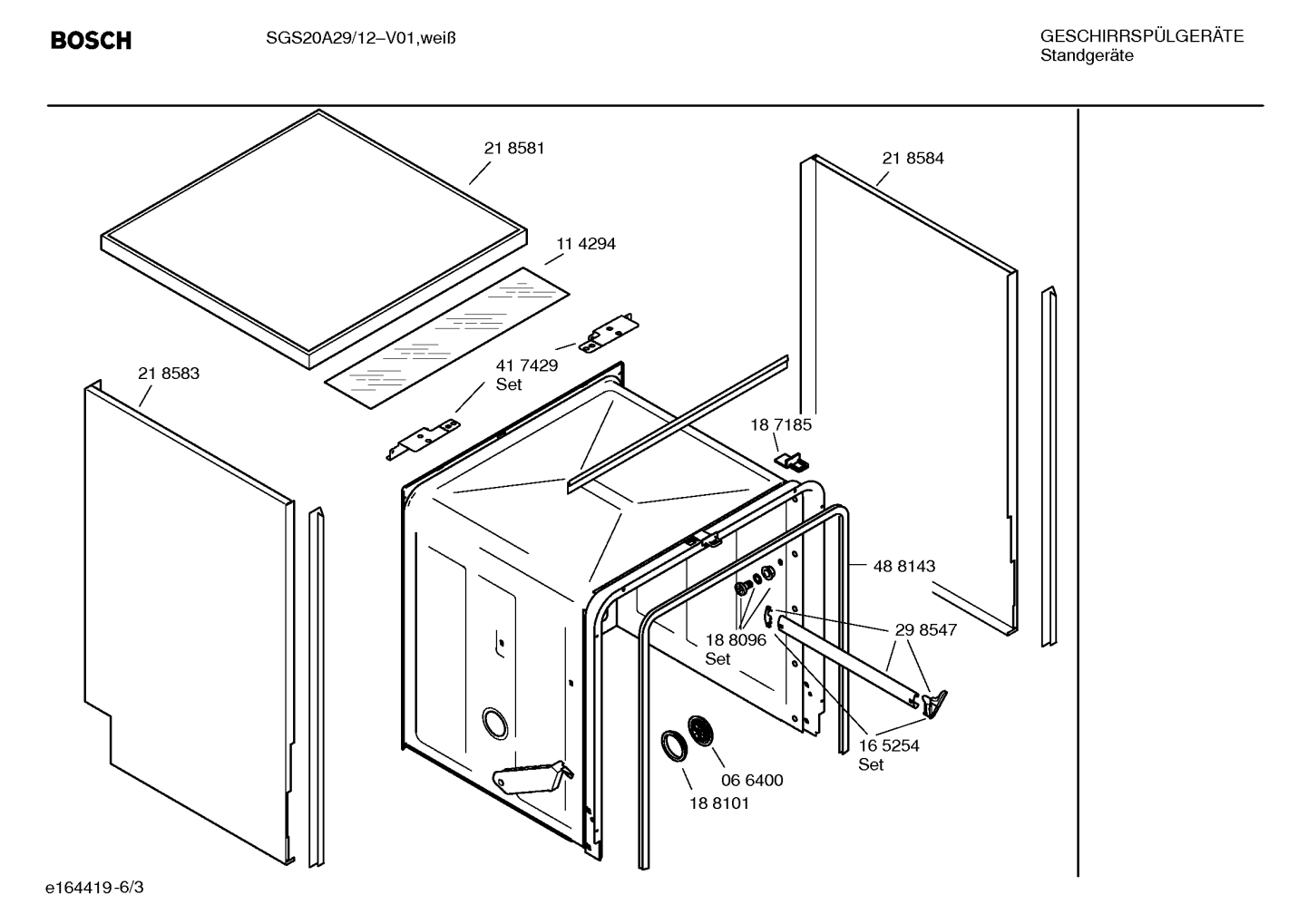 BOSCH

SGS20A29/12–V01,weiß

GESCHIRRSPÜLGERÄTE
Standgeräte

21 8581

21 8584

11 4294

21 8583

41 7429
Set

18 7185

48 8143

29 8547

18 8096
Set

16 5254
Set

06 6400

18 8101

e164419-6/3