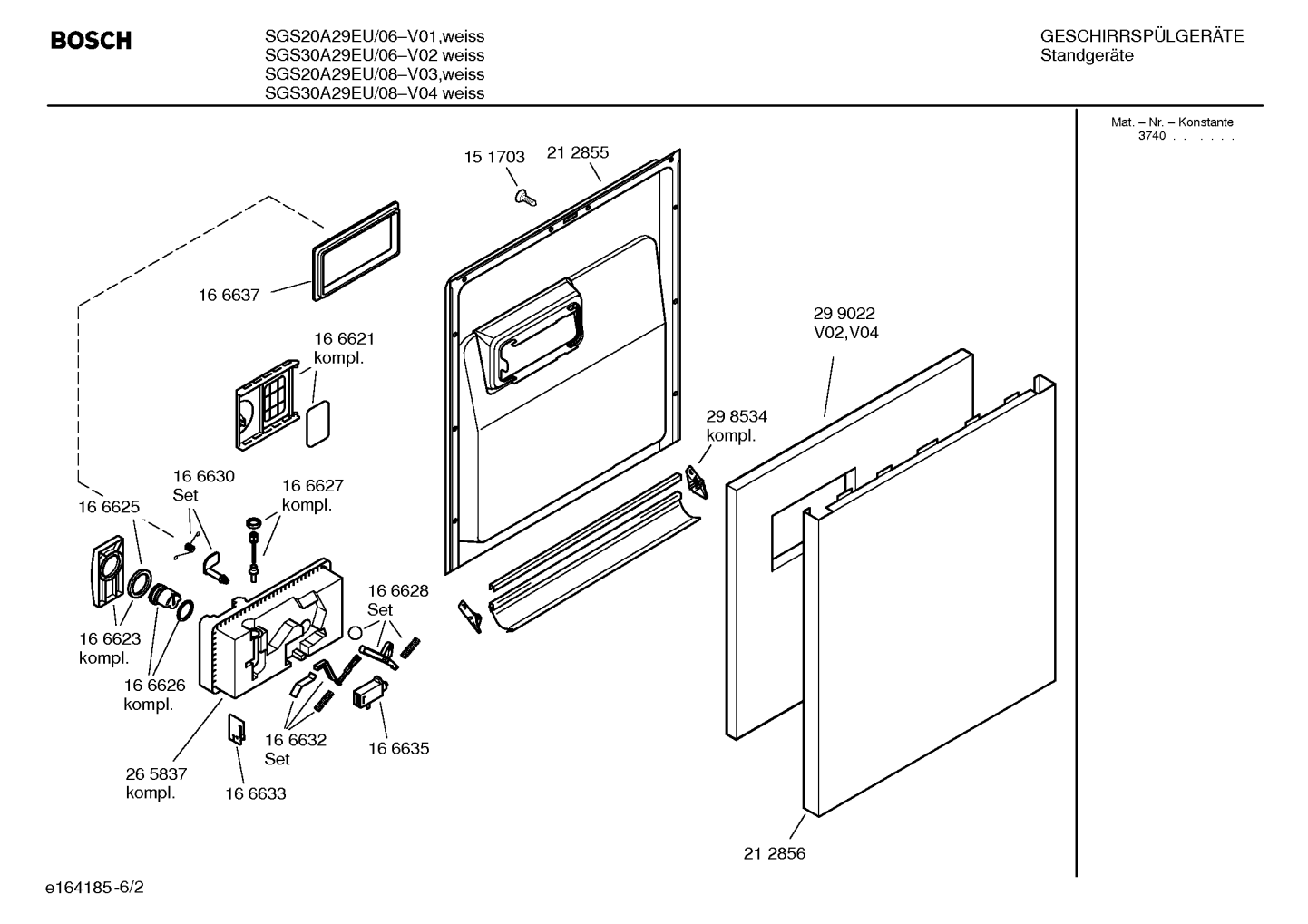 BOSCH

SGS20A29EU/06–V01,weiss
SGS30A29EU/06–V02 weiss
SGS20A29EU/08–V03,weiss
SGS30A29EU/08–V04 weiss

GESCHIRRSPÜLGERÄTE
Standgeräte

Mat. – Nr. – Konstante
3740 . . . . . .

15 1703
21 2855
16 6637
16 6621
kompl.
29 9022
V02,V04
29 8534
kompl.
16 6630
Set
16 6627
kompl.
16 6625
16 6628
Set
16 6623
kompl.
16 6626
kompl.
16 6632
Set
16 6635
26 5837
kompl.
16 6633
21 2856

e164185-6/2