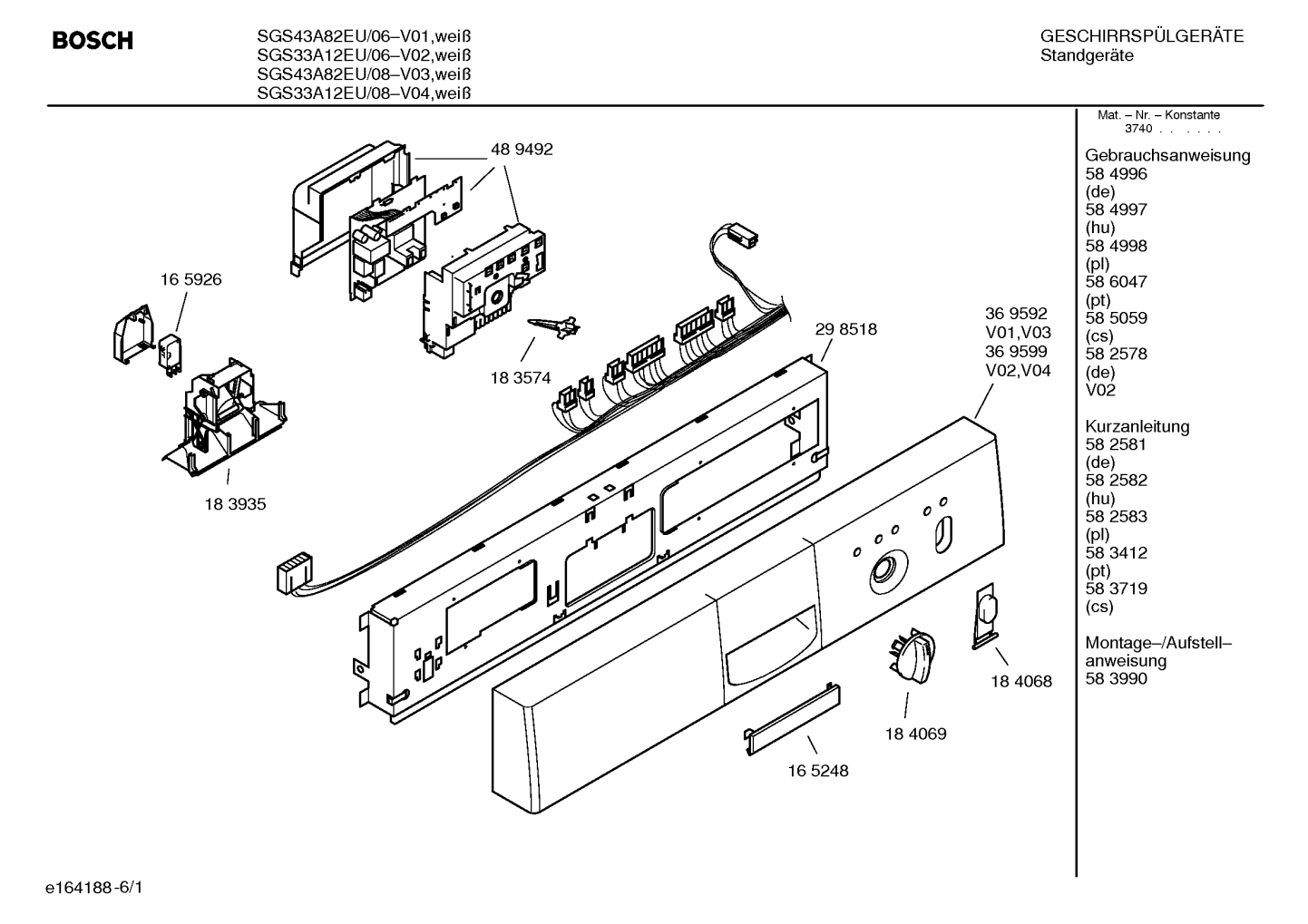 BOSCH

SGS43A82EU/06–V01,weiß
SGS33A12EU/06–V02,weiß
SGS43A82EU/08–V03,weiß
SGS33A12EU/08–V04,weiß

GESCHIRRSPÜLGERÄTE
Standgeräte

48 9492

16 5926

18 3574

29 8518

36 9592
V01,V03
36 9599
V02,V04

18 3935

18 4068

18 4069

16 5248

Mat. – Nr. – Konstante
3740 . . . . . .

Gebrauchsanweisung
58 4996
(de)
58 4997
(hu)
58 4998
(pl)
58 6047
(pt)
58 5059
(cs)
58 2578
(de)
V02

Kurzanleitung
58 2581
(de)
58 2582
(hu)
58 2583
(pl)
58 3412
(pt)
58 3719
(cs)

Montage–/Aufstell–anweisung
58 3990

e164188-6/1