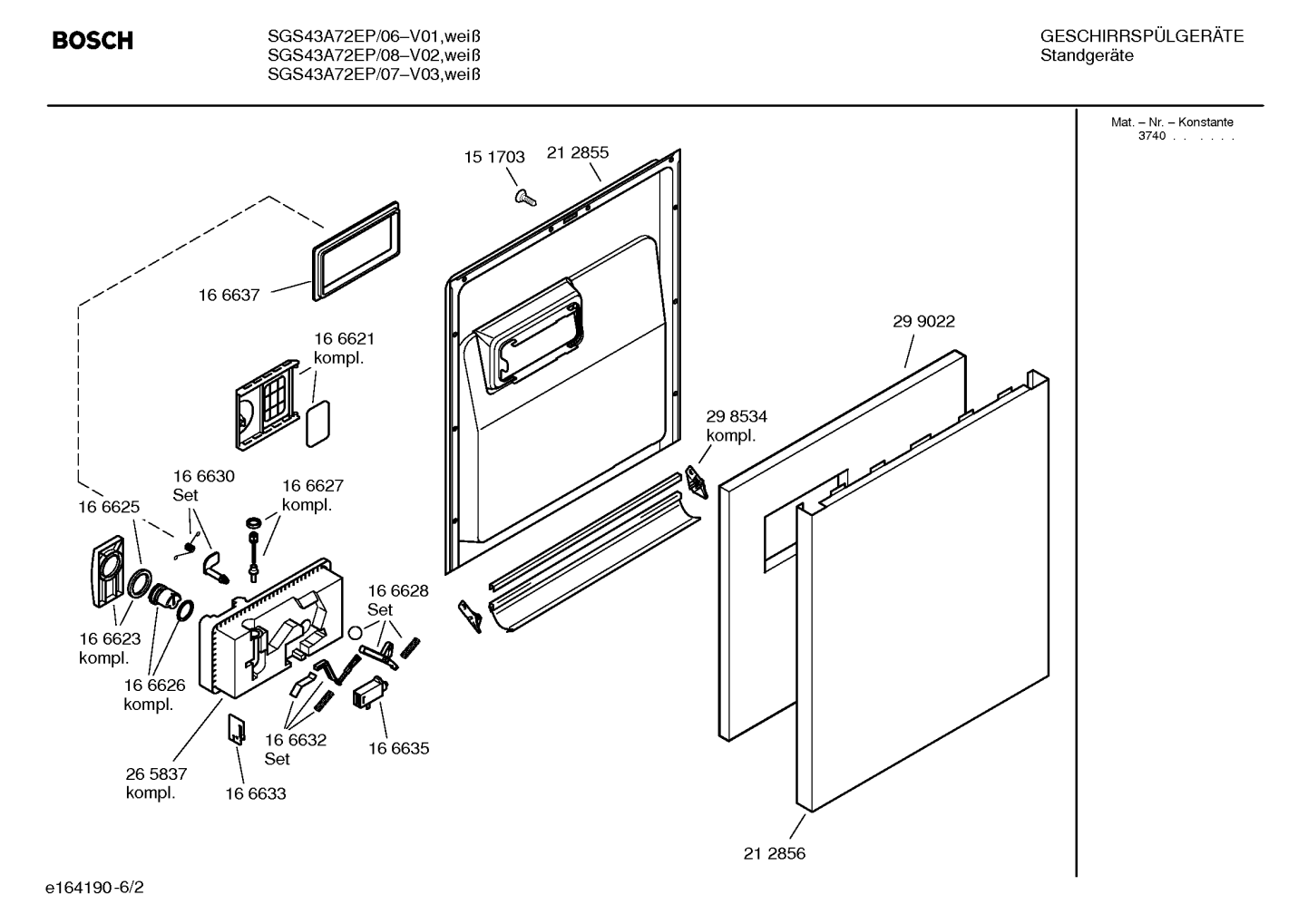 BOSCH

SGS43A72EP/06–V01,weiß
SGS43A72EP/08–V02,weiß
SGS43A72EP/07–V03,weiß

GESCHIRRSPÜLGERÄTE
Standgeräte

Mat. – Nr. – Konstante
3740 . . . . . .

15 1703
21 2855
16 6637
16 6621
kompl.
29 9022
29 8534
kompl.
16 6630
Set
16 6627
kompl.
16 6625
16 6628
Set
16 6623
kompl.
16 6626
kompl.
16 6632
Set
16 6635
26 5837
kompl.
16 6633
21 2856

e164190-6/2