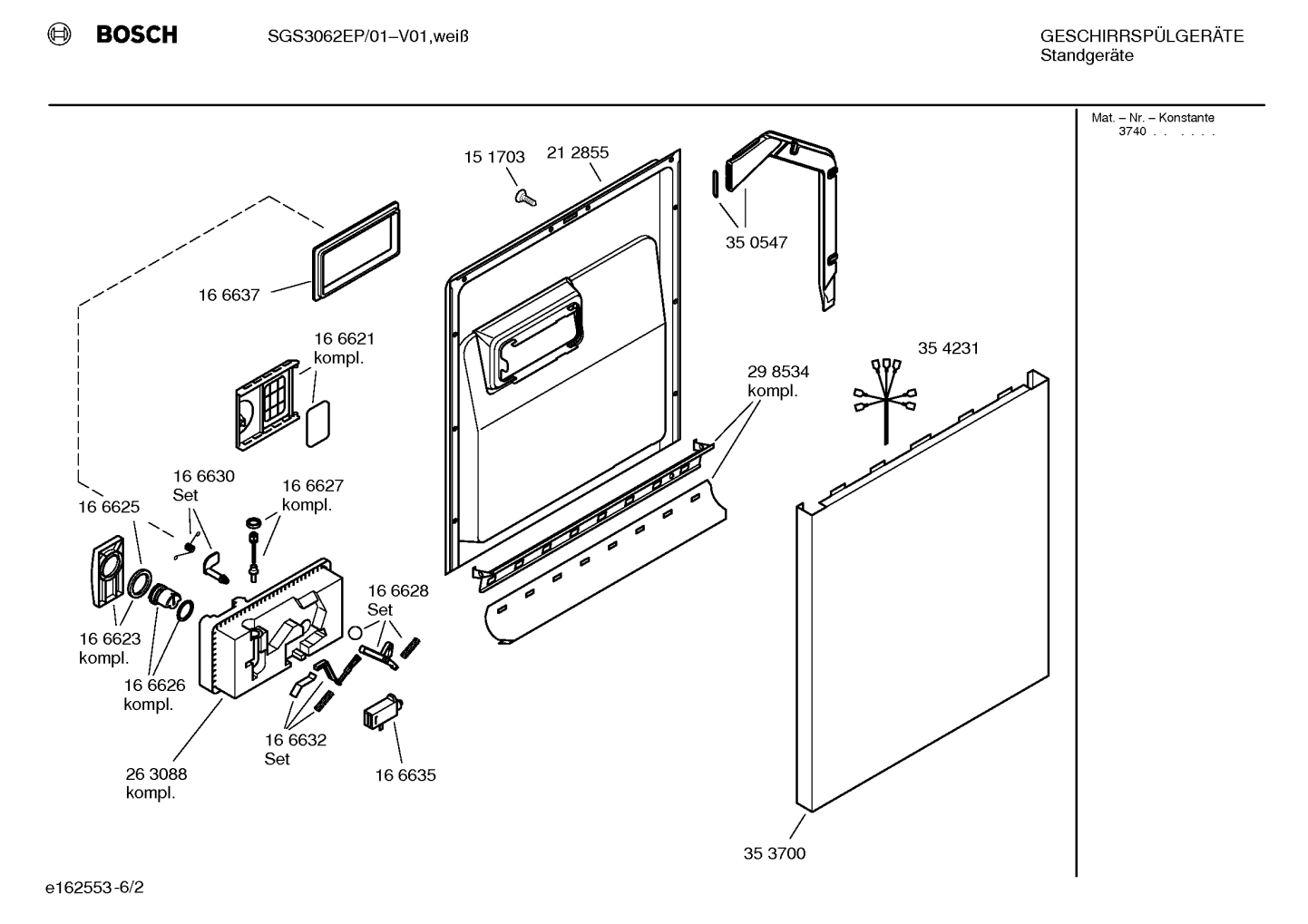 BOSCH SGS3062EP/01–V01,weiß

GESCHIRRSPÜLGERÄTE
Standgeräte

Mat. – Nr. – Konstante
3740 . . . . . .

15 1703
21 2855
35 0547
16 6637
16 6621
kompl.
35 4231
29 8534
kompl.
16 6630
Set
16 6627
kompl.
16 6625
16 6628
Set
16 6623
kompl.
16 6626
kompl.
16 6632
Set
26 3088
kompl.
16 6635
35 3700

e162553-6/2