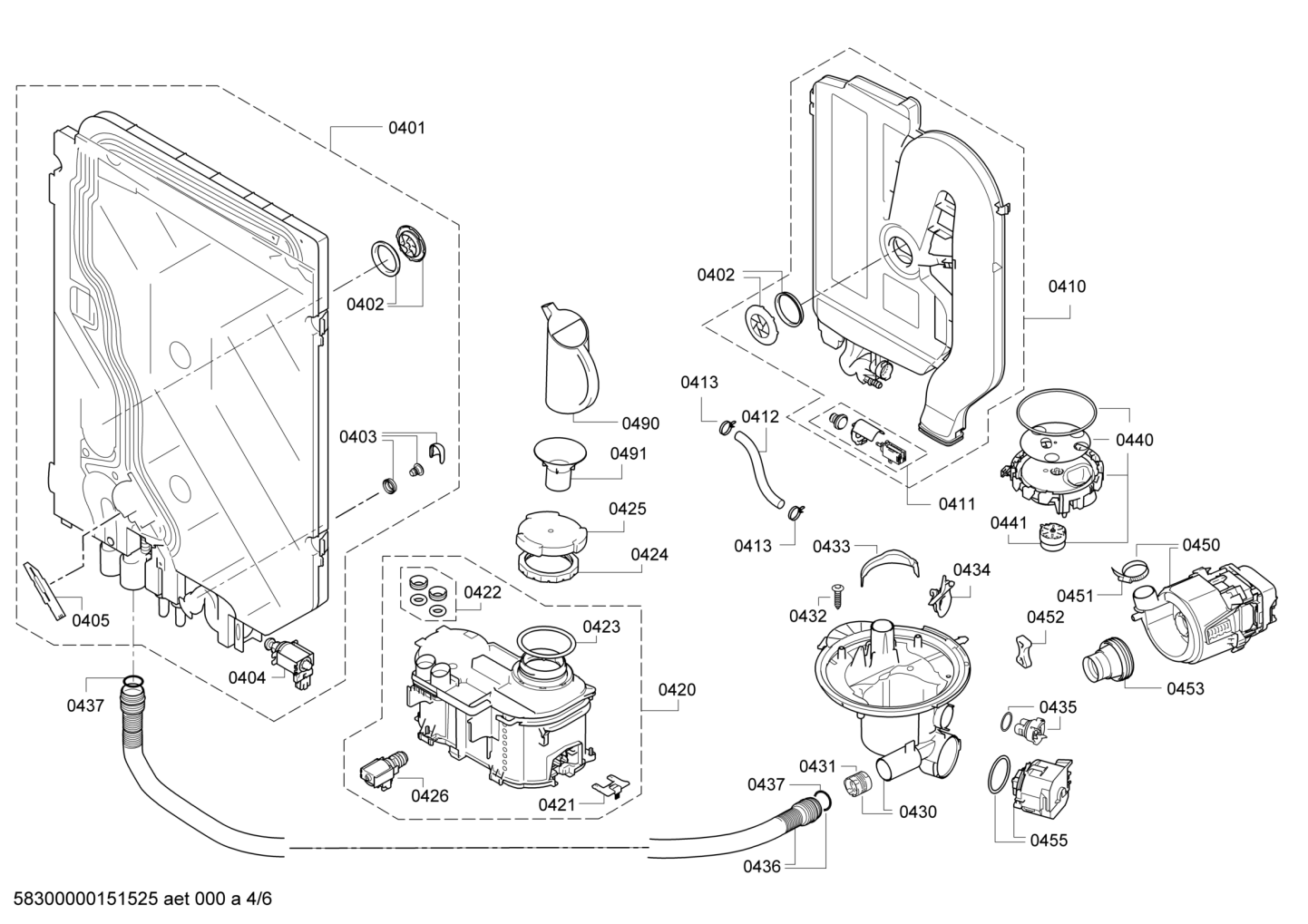 0401

0402

0403

0405

0404

0437

0490

0491

0425

0424

0422

0423

0420

0426

0421

0402

0410

0413

0412

0411

0413

0440

0441

0433

0434

0432

0450

0451

0452

0453

0435

0431

0437

0430

0455

0436

58300000151525 aet 000 a 4/6