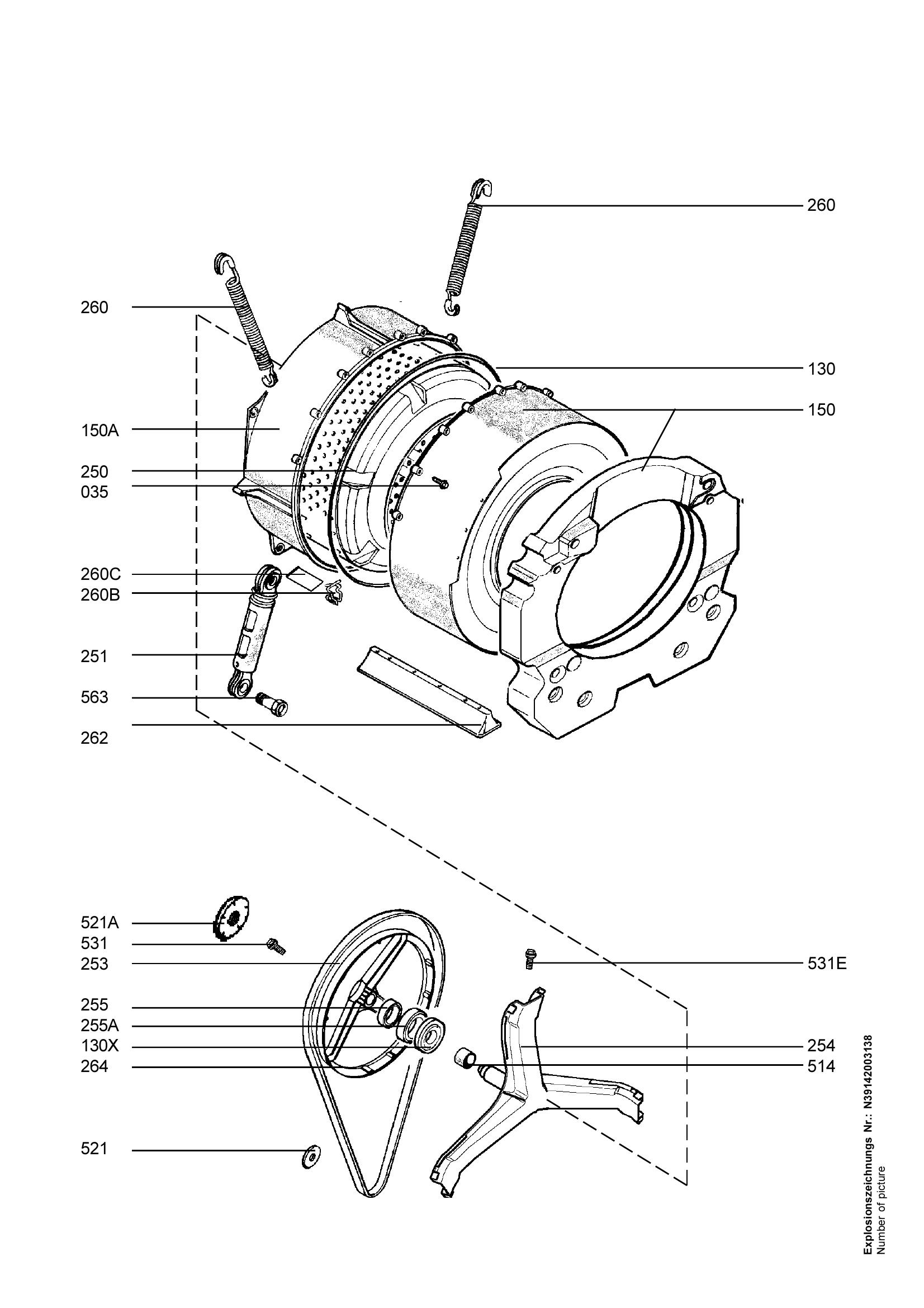 260
260
130
150
150A
250
035
260C
260B
251
563
262
521A
531
253
531E
255
255A
130X
264
254
514
521

Explosionszeichnungs Nr.: N39142003138
Number of picture