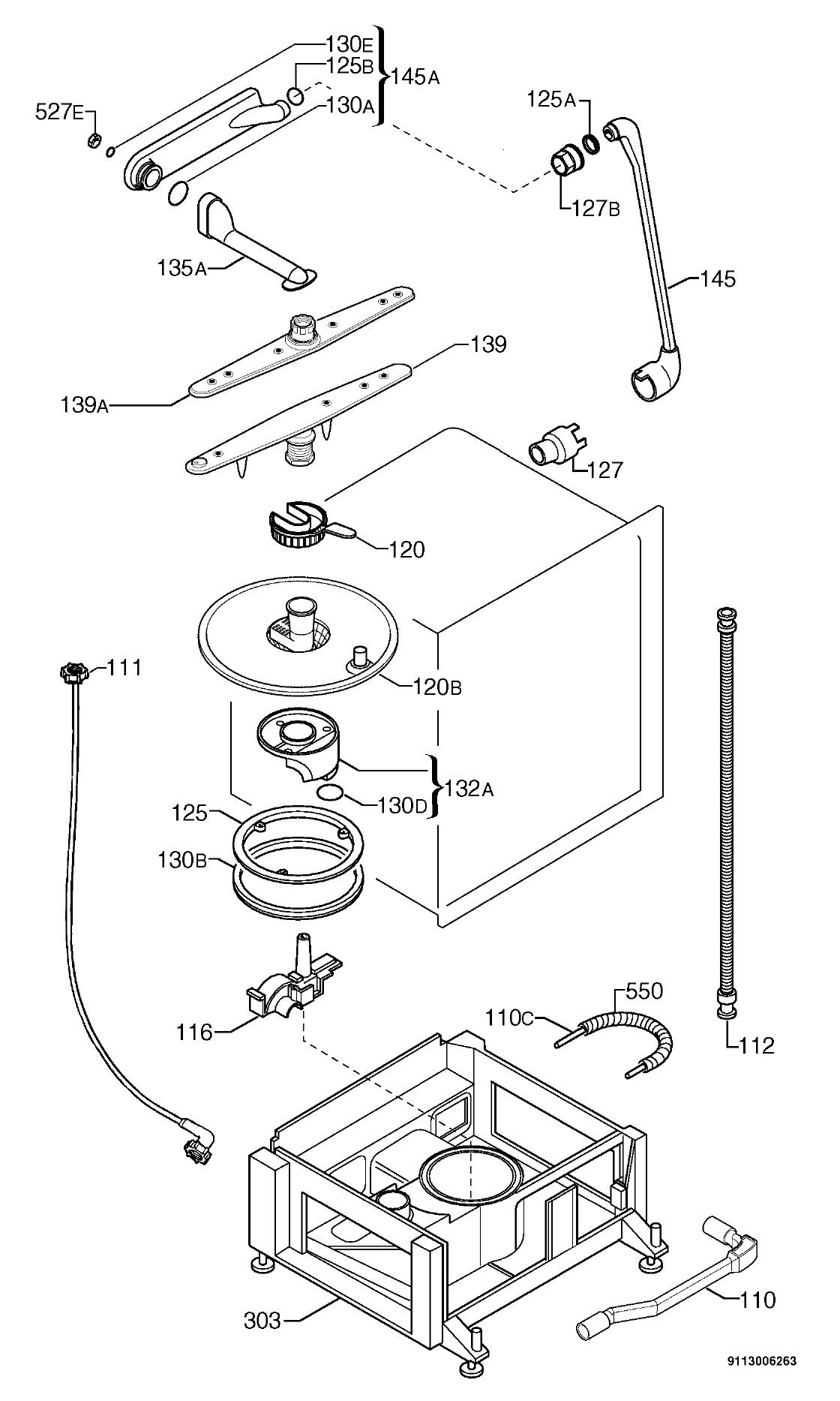 130E
125B
145A
130A
527E
125A
127B
135A
145
139
139A
127
120
111
120B
132A
130D
125
130B
116
550
110C
112
303
110
9113006263