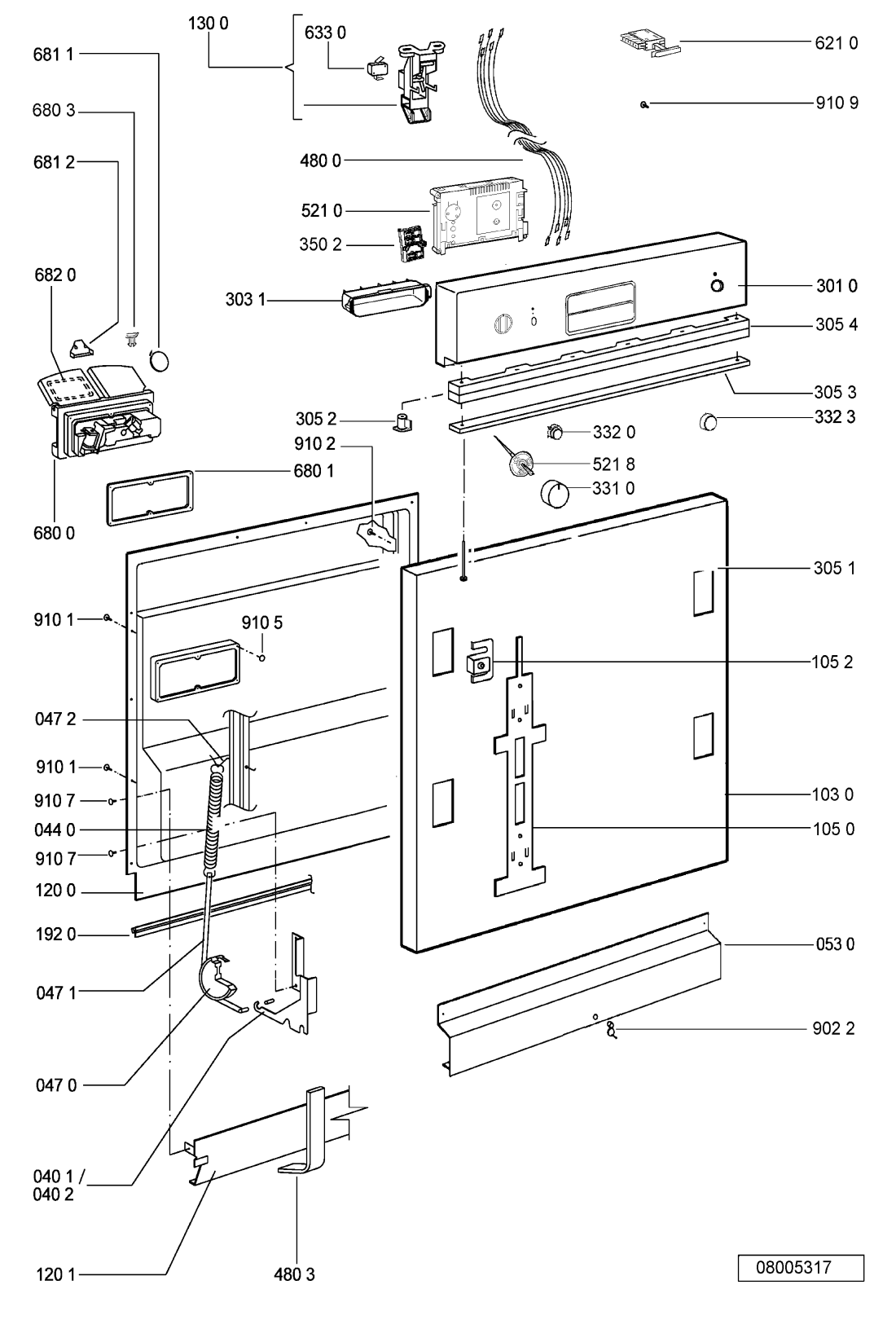 130 0
633 0
621 0
681 1
910 9
680 3
681 2
480 0
521 0
350 2
682 0
303 1
301 0
305 4
305 3
305 2
332 0
332 3
910 2
521 8
680 1
331 0
680 0
305 1
910 1
910 5
105 2
047 2
910 1
910 7
103 0
044 0
105 0
910 7
120 0
192 0
053 0
047 1
902 2
047 0
040 1 /
040 2
120 1
480 3
08005317