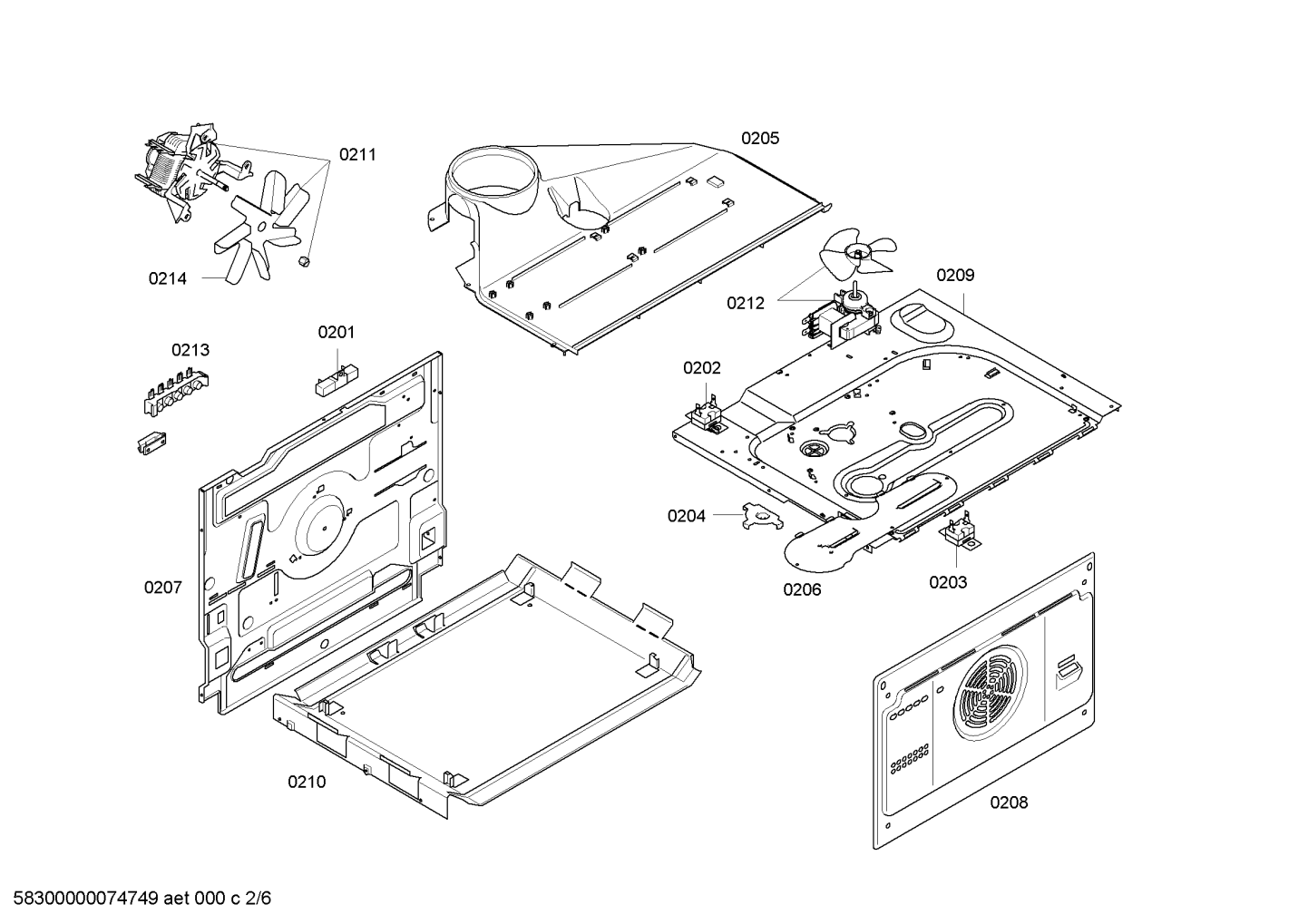 0211

0205

0214

0212

0209

0213

0201

0202

0204

0207

0206

0203

0210

0208

58300000074749 aet 000 c 2/6