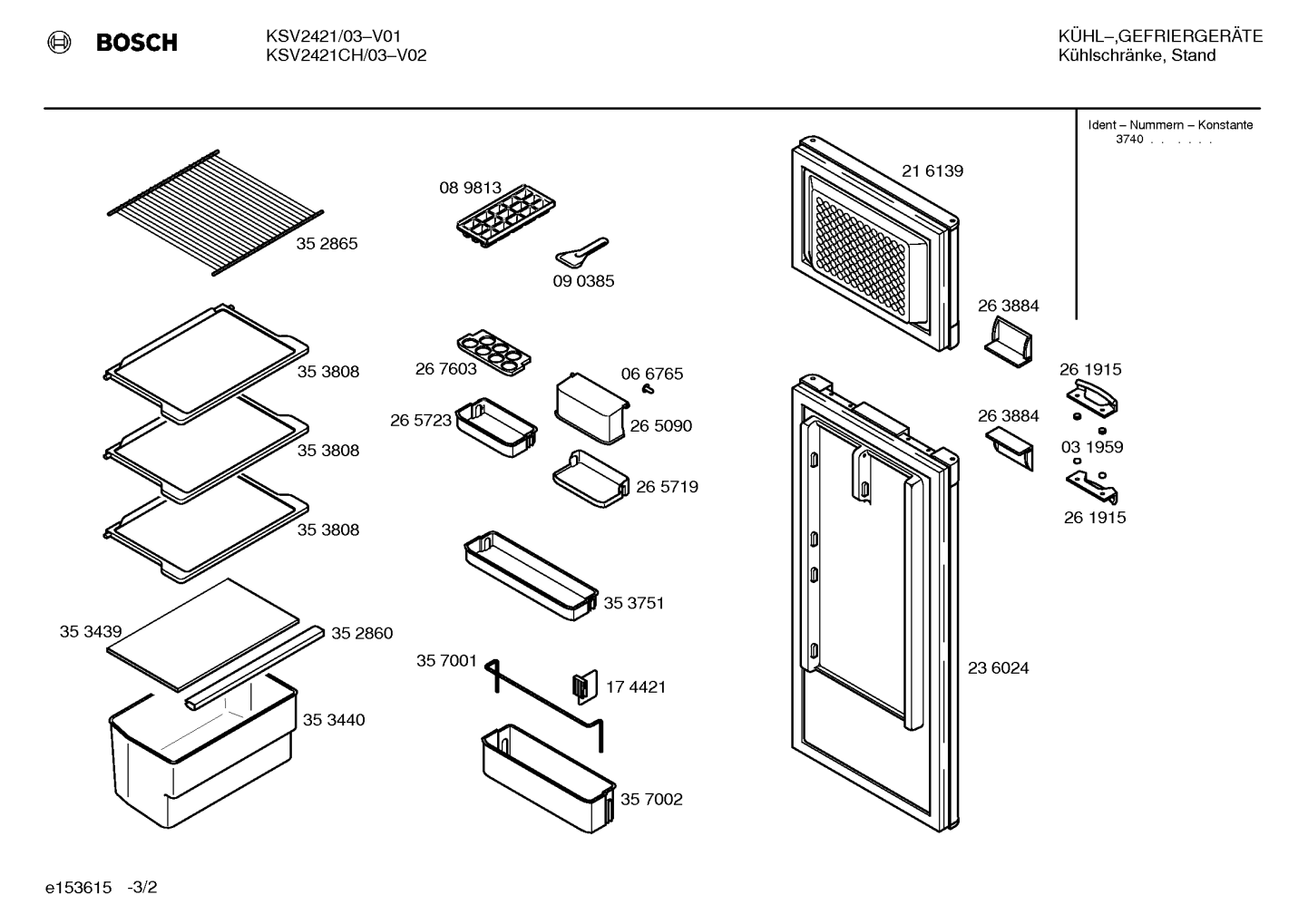 BOSCH

KSV2421/03–V01
KSV2421CH/03–V02

KÜHL–,GEFRIERGERÄTE
Kühlschränke, Stand

Ident – Nummern – Konstante
3740 . . . . . .

35 2865
35 3808
35 3808
35 3808
35 3439
35 2860
35 3440

08 9813
09 0385
26 7603
06 6765
26 5723
26 5090
26 5719
35 3751
35 7001
17 4421
35 7002

21 6139
26 3884
26 1915
26 3884
03 1959
26 1915
23 6024

e153615 -3/2