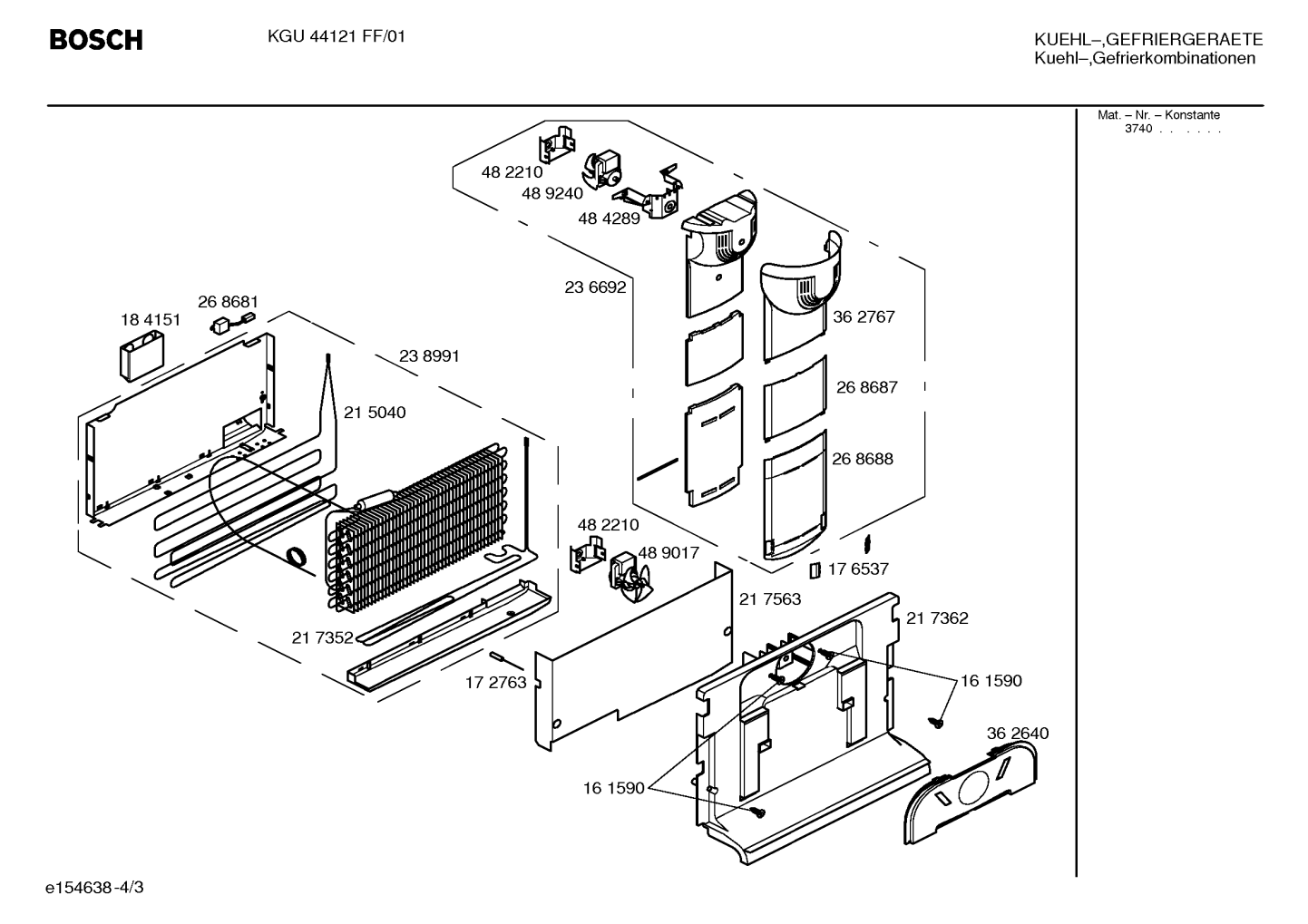 BOSCH

KGU 44121 FF/01

KUEHL–,GEFRIERGERAETE
Kuehl–,Gefrierkombinationen

Mat. – Nr. – Konstante
3740 . . . . . .

48 2210
48 9240
48 4289
23 6692
36 2767
26 8687
26 8688
26 8681
18 4151
23 8991
21 5040
48 2210
48 9017
17 6537
21 7563
21 7362
21 7352
17 2763
16 1590
36 2640
16 1590

e154638-4/3