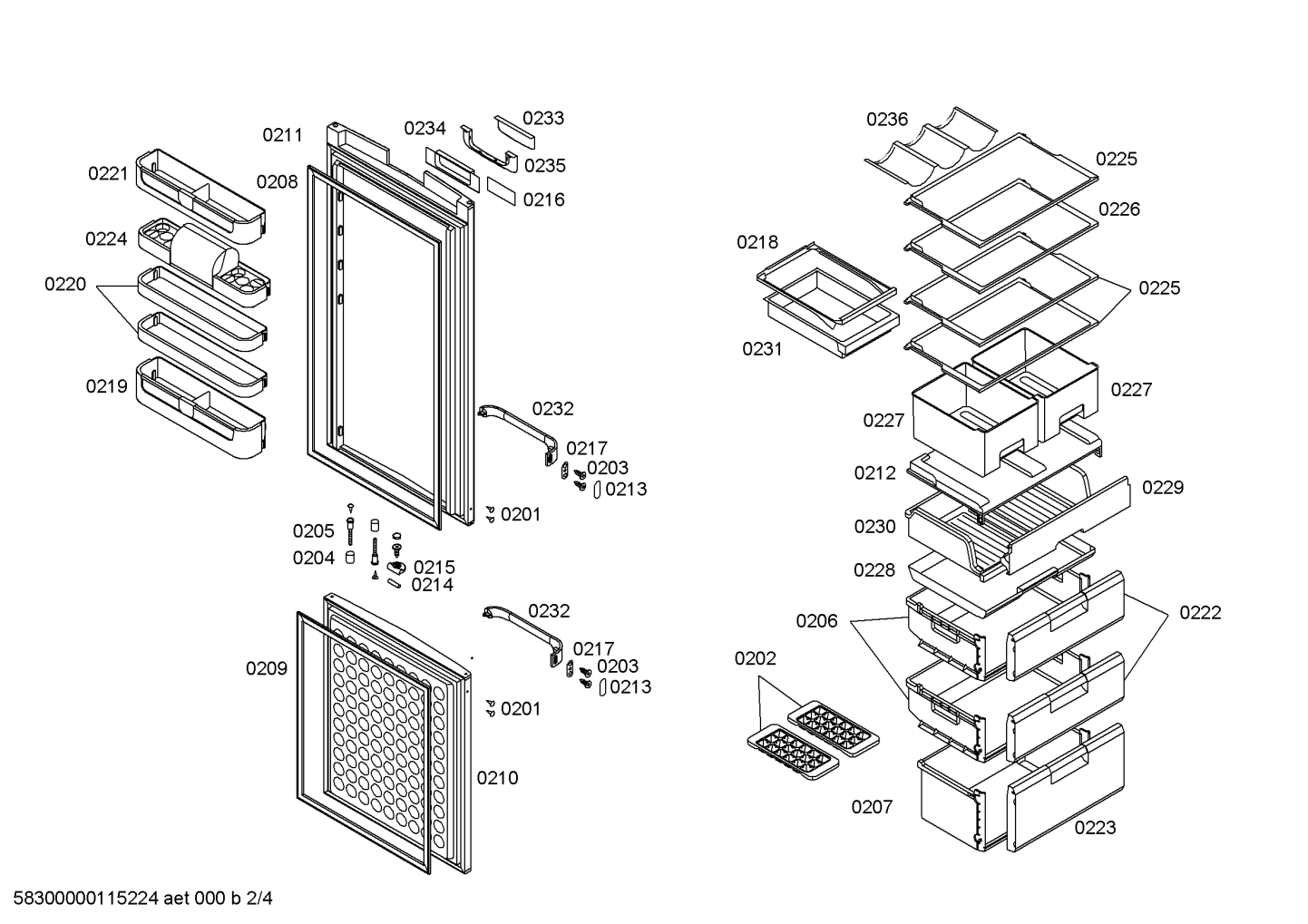 0211
0234
0233
0235
0216
0221
0208
0224
0220
0219
0232
0217
0203
0213
0201
0205
0204
0215
0214
0232
0217
0203
0213
0209
0201
0210
0236
0225
0226
0218
0225
0231
0227
0227
0212
0229
0230
0228
0206
0222
0202
0207
0223
58300000115224 aet 000 b 2/4