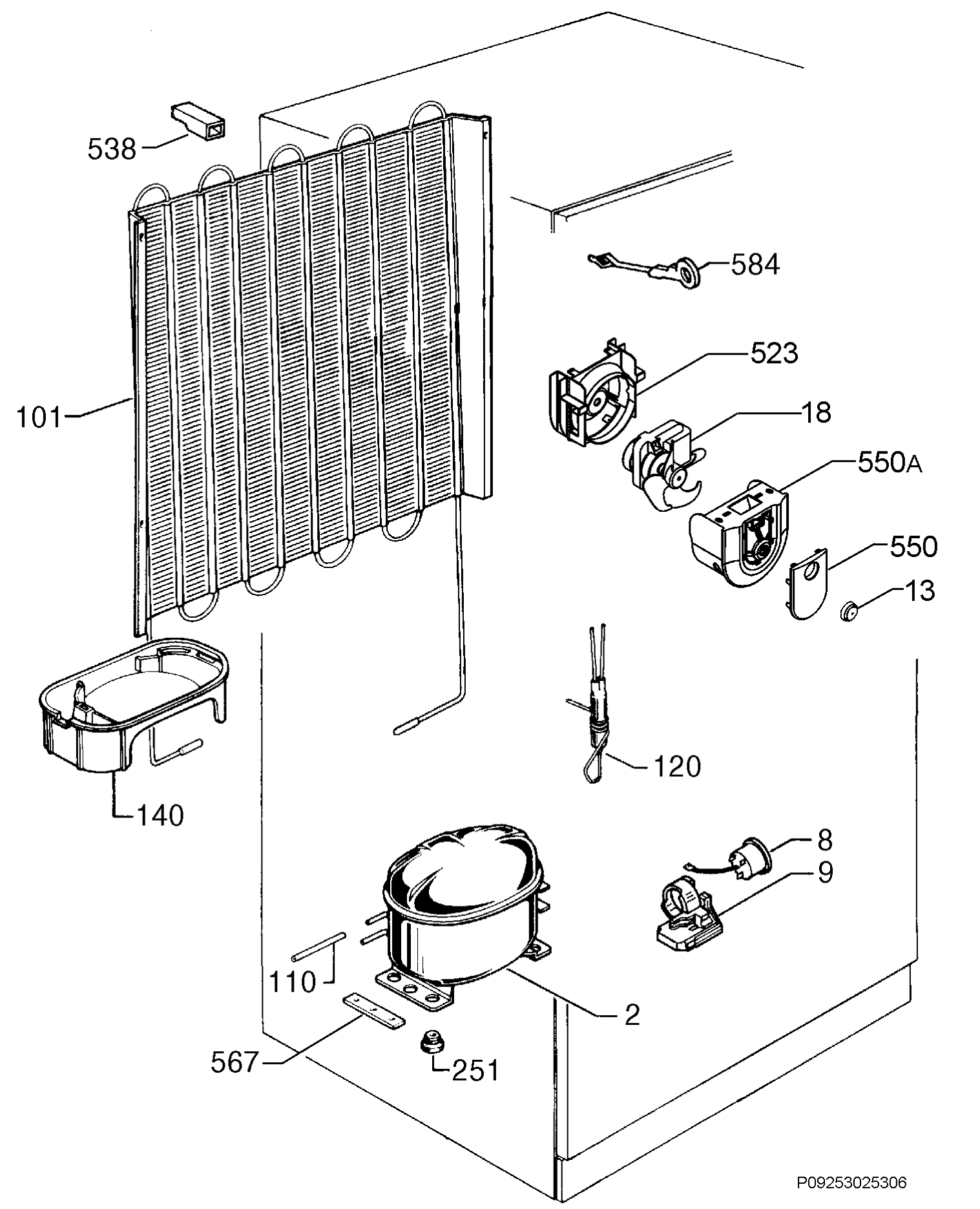 538
584
523
101
18
550A
550
13
120
140
8
9
110
2
567
251
P09253025306