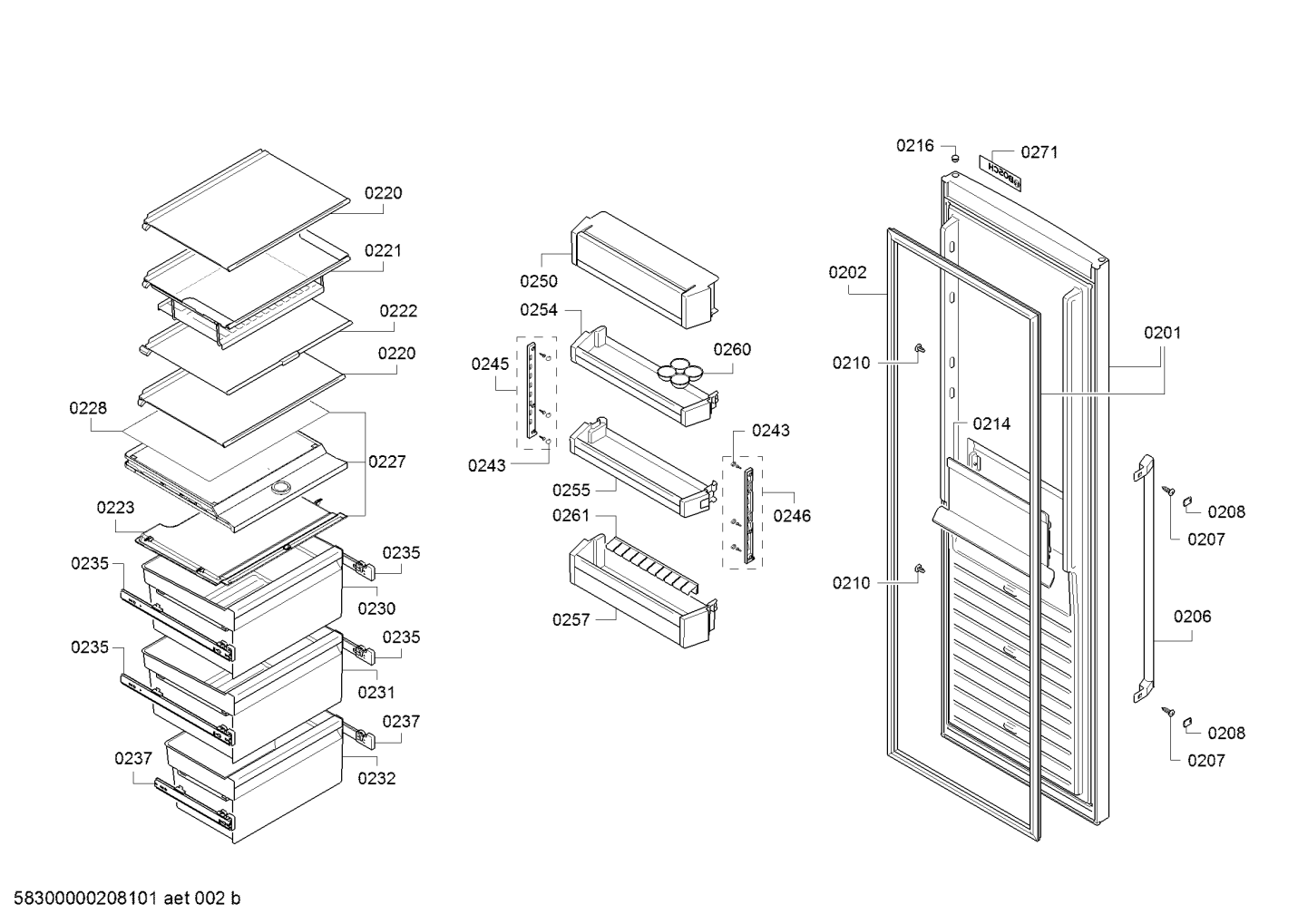 0220
0221
0222
0220
0228
0227
0223
0235
0235
0230
0235
0235
0231
0237
0237
0232

0250
0254
0260
0245
0243
0243
0255
0246
0261
0257

0216
0271
BOSCH
0202
0201
0210
0214
0208
0207
0210
0206
0208
0207

58300000208101 aet 002 b