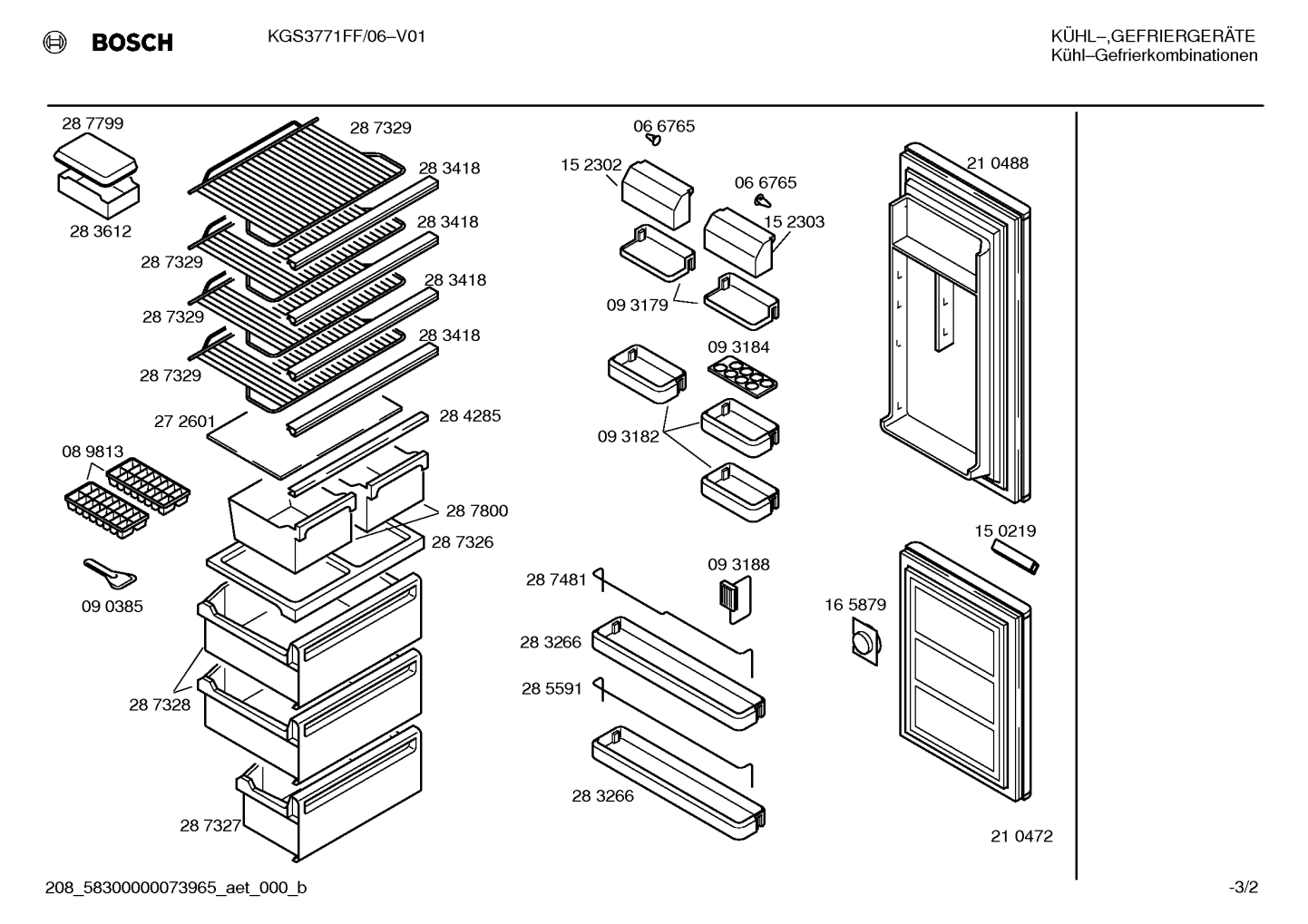 BOSCH

KGS3771FF/06–V01

KÜHL–,GEFRIERGERÄTE
Kühl–Gefrierkombinationen

28 7799
28 3612
28 7329
28 3418
28 3418
28 7329
28 3418
28 7329
28 3418
28 7329
27 2601
28 4285
08 9813
28 7800
28 7326
09 0385
28 7328
28 7327

06 6765
15 2302
06 6765
15 2303
09 3179
09 3184
09 3182
28 7481
09 3188
28 3266
28 5591
28 3266

21 0488
15 0219
16 5879
21 0472

208_58300000073965_aet_000_b

-3/2