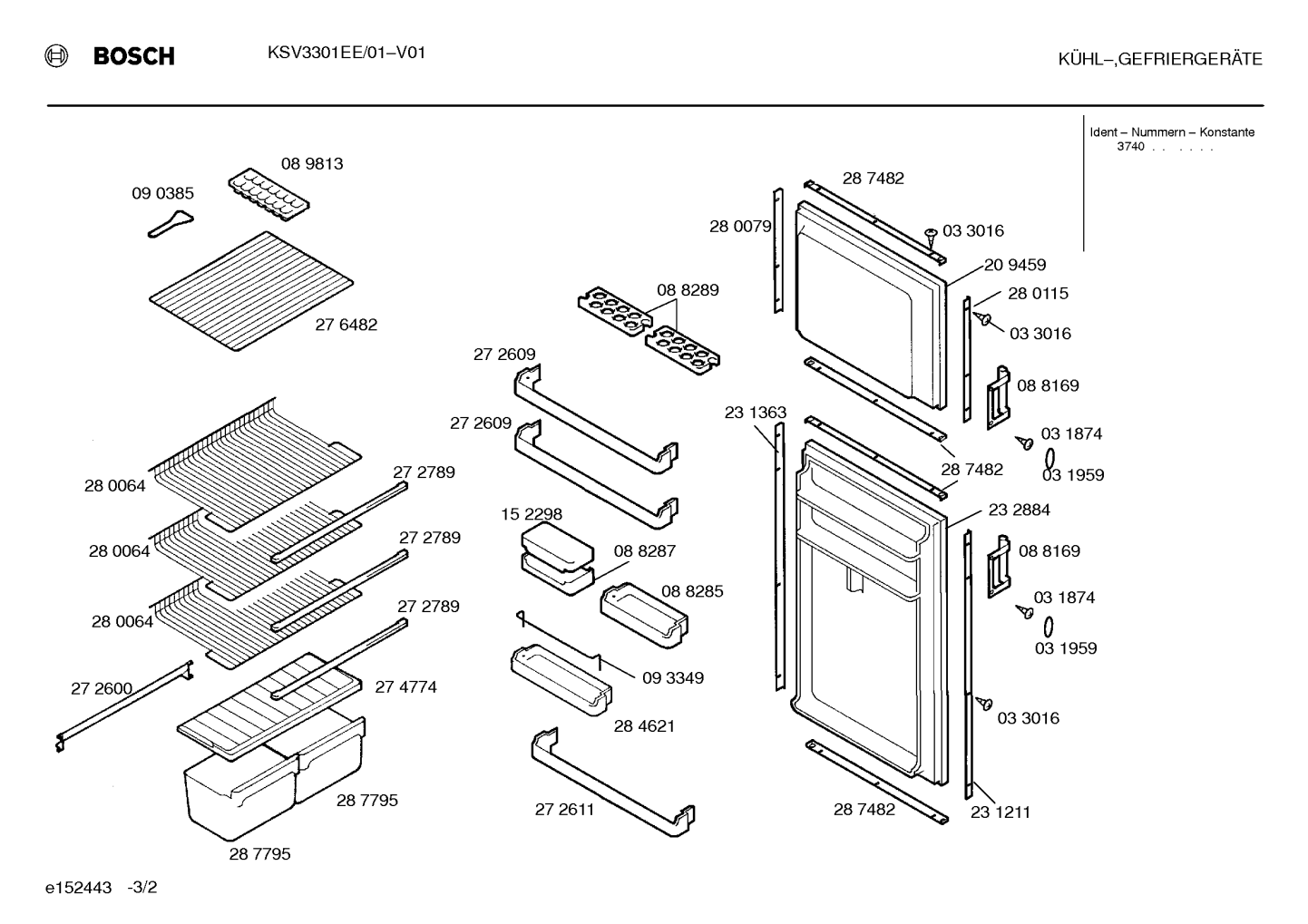 BOSCH KSV3301EE/01–V01

KÜHL–,GEFRIERGERÄTE

Ident – Nummern – Konstante
3740 . . . . . .

08 9813
09 0385
27 6482
28 0064
27 2789
28 0064
27 2789
28 0064
27 2789
27 2600
27 4774
28 7795
28 7795

08 8289
27 2609
27 2609
15 2298
08 8287
08 8285
09 3349
28 4621
27 2611

28 7482
28 0079
03 3016
20 9459
28 0115
03 3016
08 8169
23 1363
03 1874
03 1959
28 7482
23 2884
08 8169
03 1874
03 1959
03 3016
28 7482
23 1211

e152443 -3/2