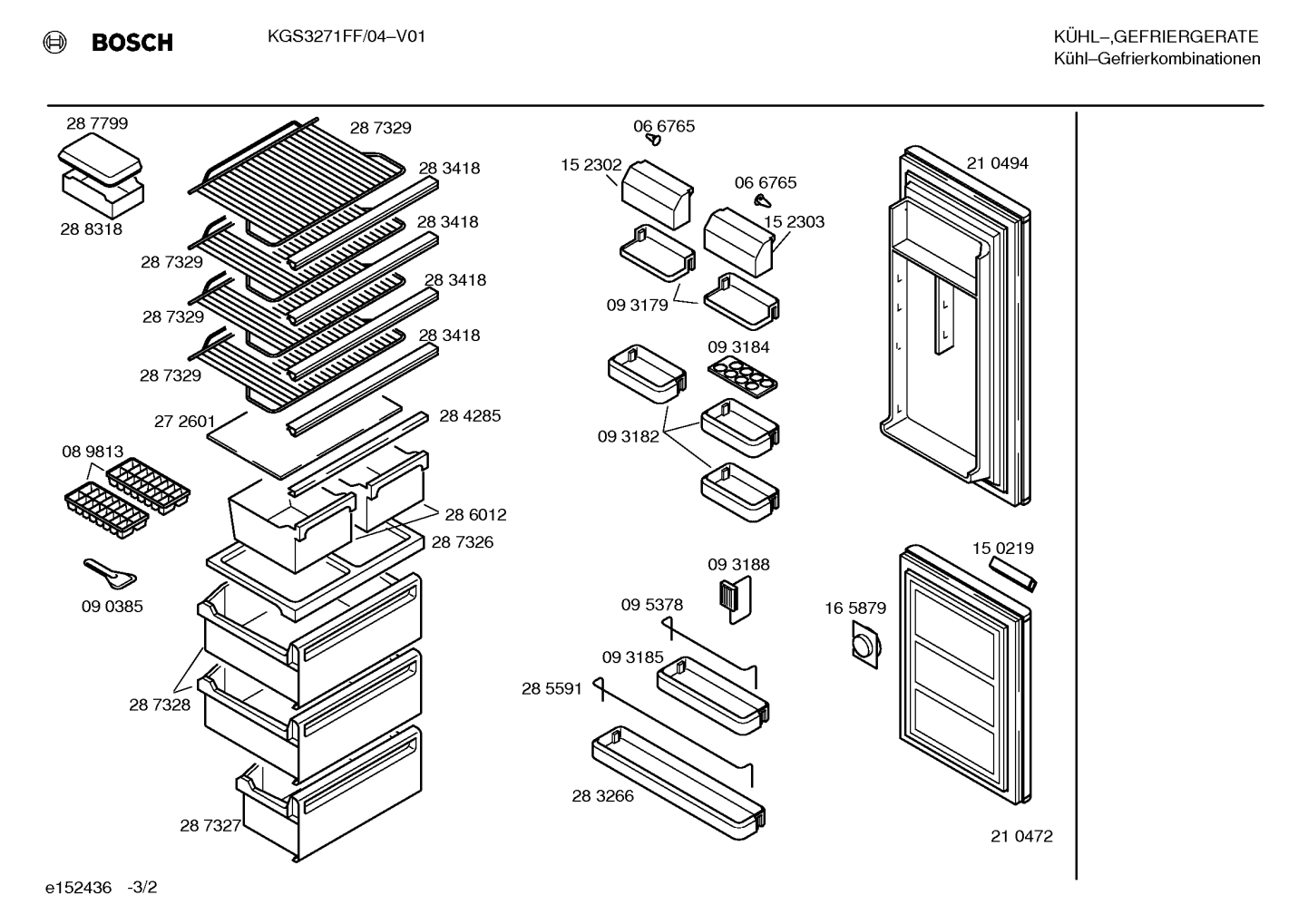 BOSCH

KGS3271FF/04–V01

KÜHL–,GEFRIERGERATE
Kühl–Gefrierkombinationen

28 7799
28 8318
28 7329
28 3418
28 3418
28 7329
28 3418
28 7329
28 3418
28 7329
27 2601
28 4285
08 9813
28 6012
28 7326
09 0385
28 7328
28 7327

06 6765
15 2302
06 6765
15 2303
09 3179
09 3184
09 3182
09 3188
09 5378
09 3185
28 5591
28 3266

21 0494
15 0219
16 5879
21 0472

e152436 -3/2