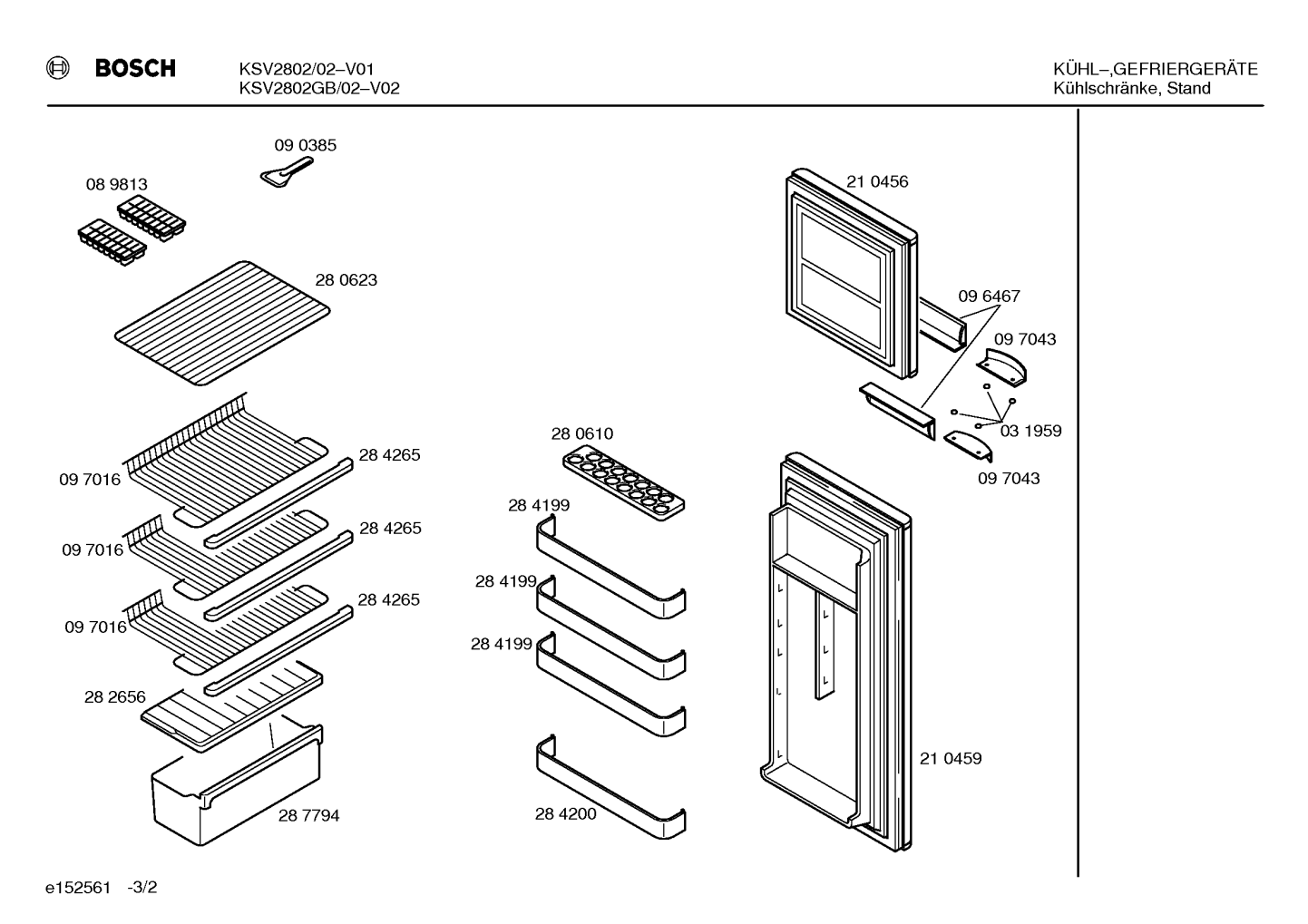 BOSCH KSV2802/02–V01
KSV2802GB/02–V02

KÜHL–,GEFRIERGERÄTE
Kühlschränke, Stand

09 0385
08 9813
28 0623
09 7016
28 4265
09 7016
28 4265
09 7016
28 4265
28 2656
28 7794
28 0610
28 4199
28 4199
28 4199
28 4200
21 0456
09 6467
09 7043
03 1959
09 7043
21 0459

e152561 -3/2