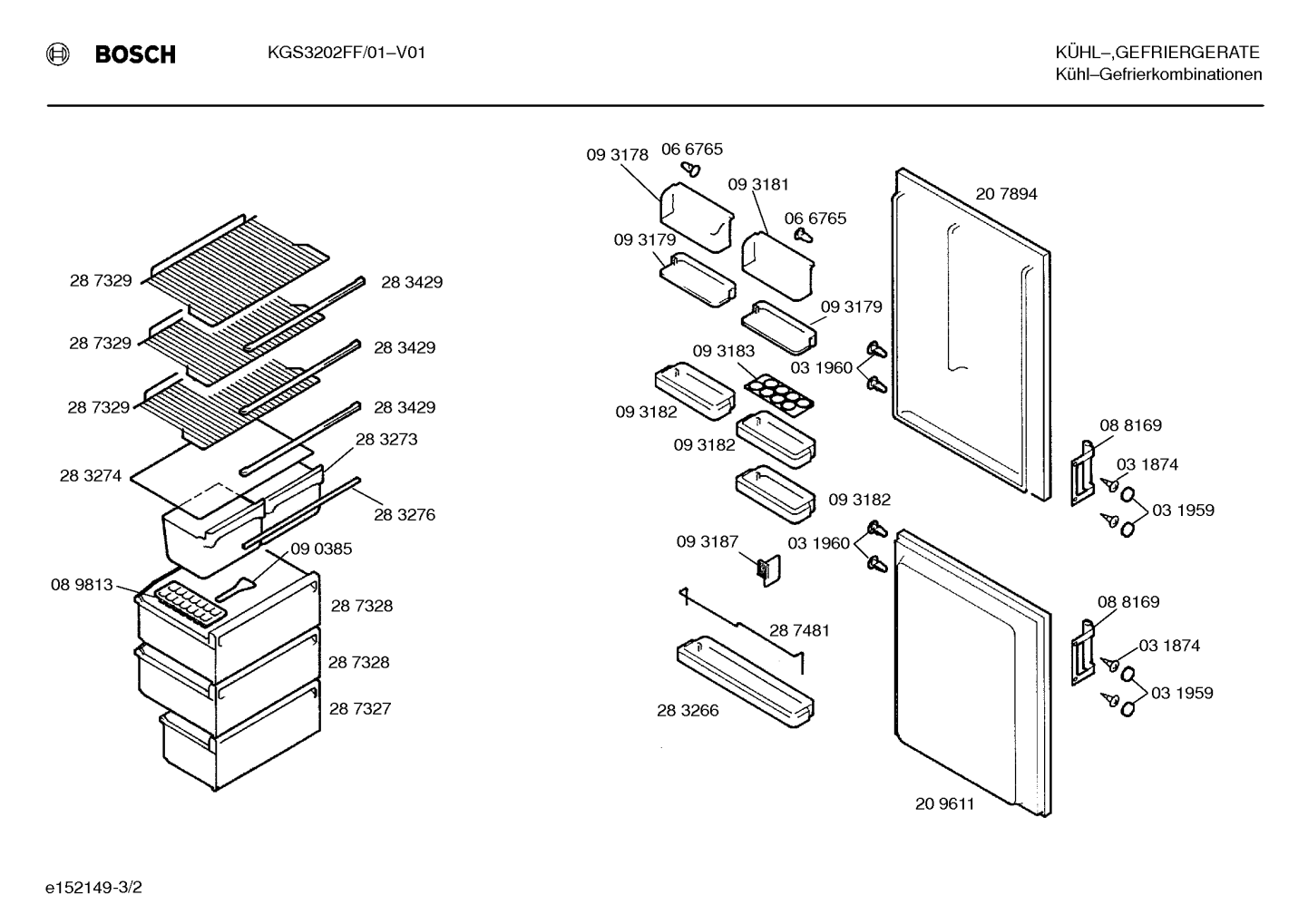 BOSCH KGS3202FF/01–V01

KÜHL–,GEFRIERGERATE
Kühl–Gefrierkombinationen

28 7329
28 3429
28 7329
28 3429
28 7329
28 3429
28 3273
28 3274
28 3276
09 0385
08 9813
28 7328
28 7328
28 7327

09 3178
06 6765
09 3181
06 6765
09 3179
09 3179
09 3183
03 1960
09 3182
09 3182
09 3182
09 3187
03 1960
28 7481
28 3266

20 7894
08 8169
03 1874
03 1959
08 8169
03 1874
03 1959
20 9611

e152149-3/2