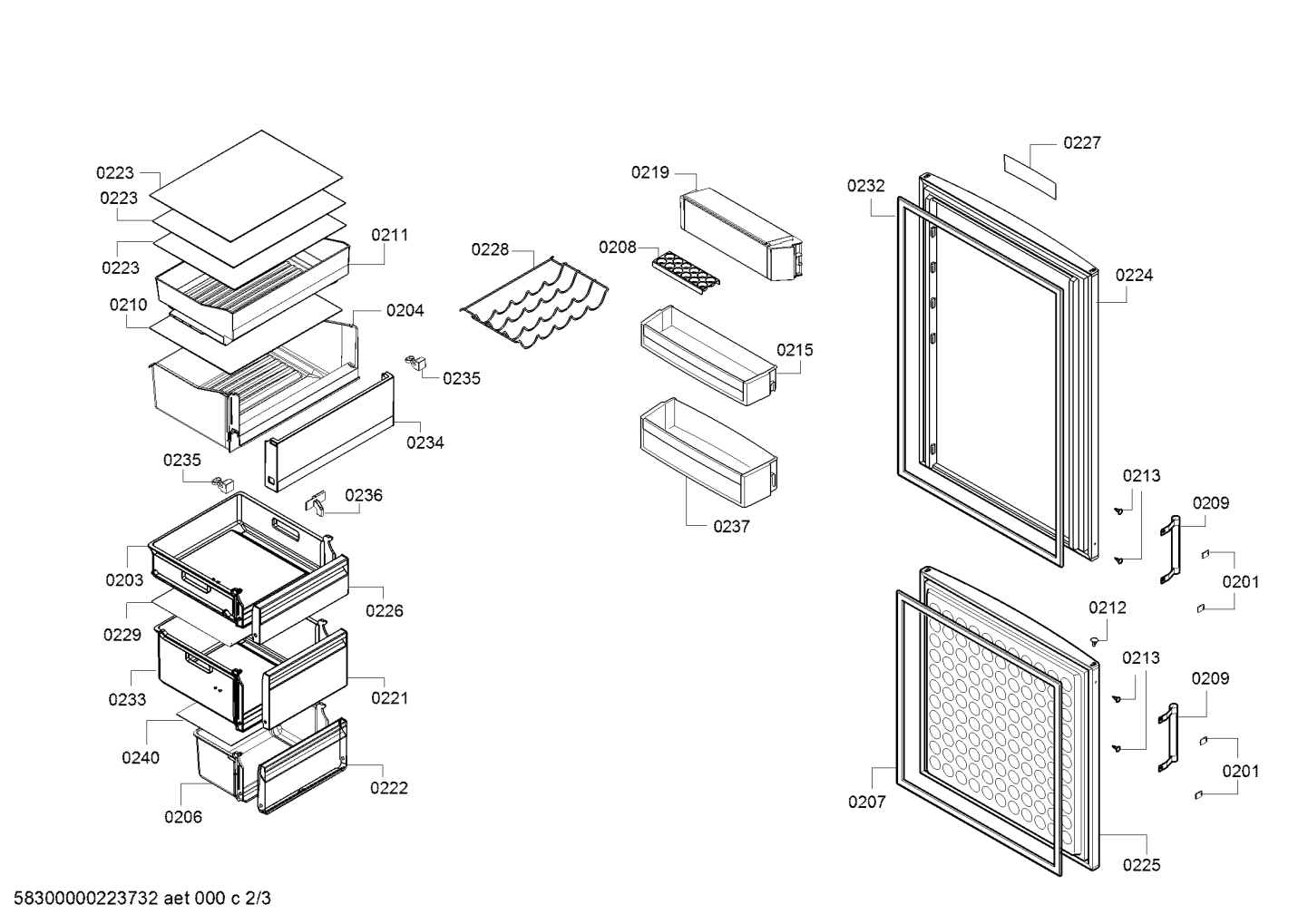 0223
0223
0223
0211
0210
0204
0235
0234
0235
0236
0203
0226
0229
0233
0221
0240
0222
0206
0228
0219
0208
0215
0237
0227
0232
0224
0213
0209
0201
0212
0213
0209
0201
0207
0225

58300000223732 aet 000 c 2/3