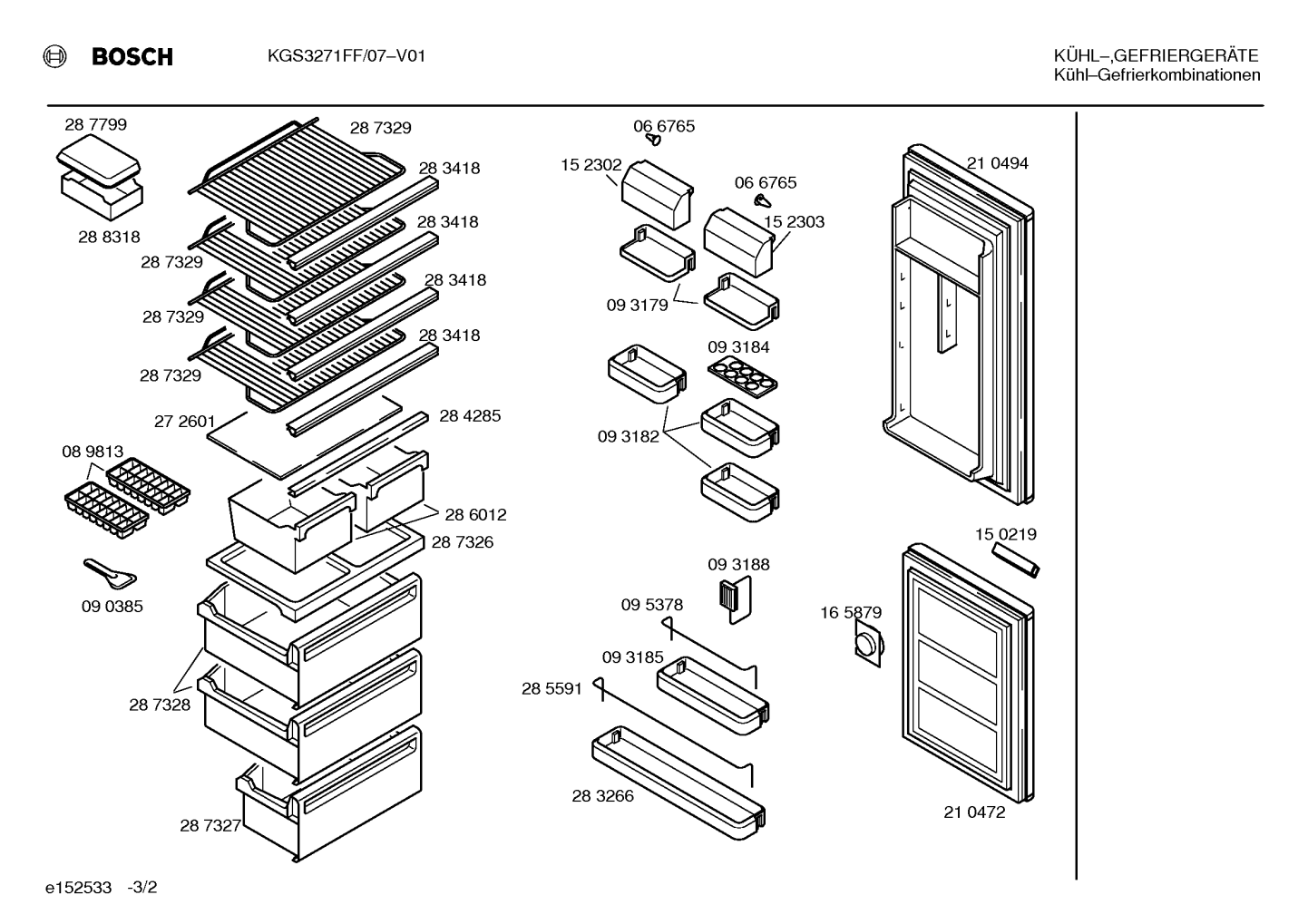 BOSCH KGS3271FF/07–V01

KÜHL–,GEFRIERGERÄTE
Kühl–Gefrierkombinationen

28 7799
28 8318
28 7329
28 3418
28 3418
28 7329
28 3418
28 7329
28 3418
28 7329
27 2601
28 4285
08 9813
28 6012
28 7326
09 0385
28 7328
28 7327

06 6765
15 2302
06 6765
15 2303
09 3179
09 3184
09 3182
09 3188
09 5378
09 3185
28 5591
28 3266

21 0494
15 0219
16 5879
21 0472

e152533 -3/2