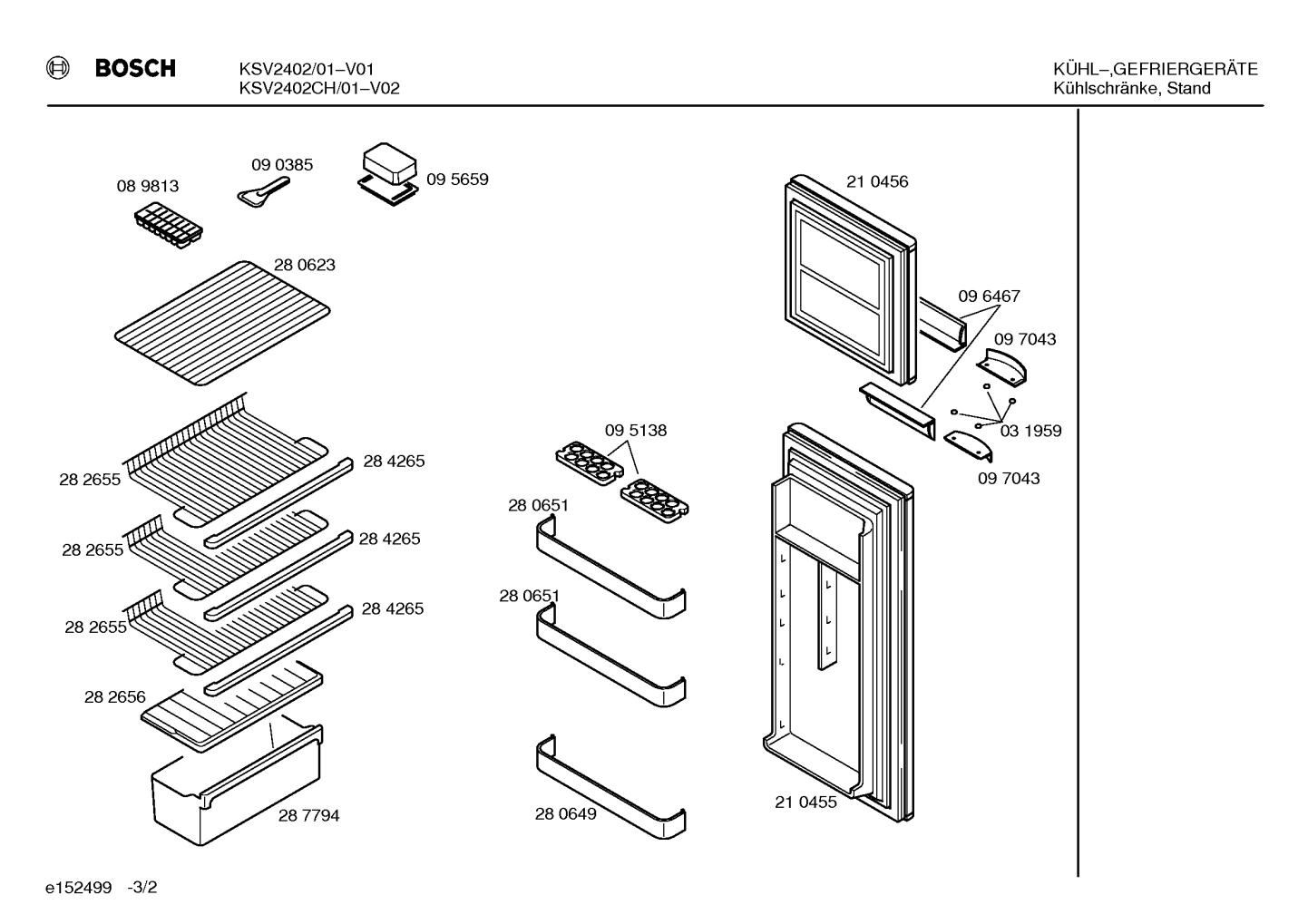 BOSCH KSV2402/01–V01
KSV2402CH/01–V02

KÜHL–,GEFRIERGERÄTE
Kühlschränke, Stand

08 9813
09 0385
09 5659
28 0623
28 2655
28 4265
28 2655
28 4265
28 2655
28 4265
28 2656
28 7794
09 5138
28 0651
28 0651
28 0649
21 0456
09 6467
09 7043
03 1959
09 7043
21 0455

e152499 -3/2