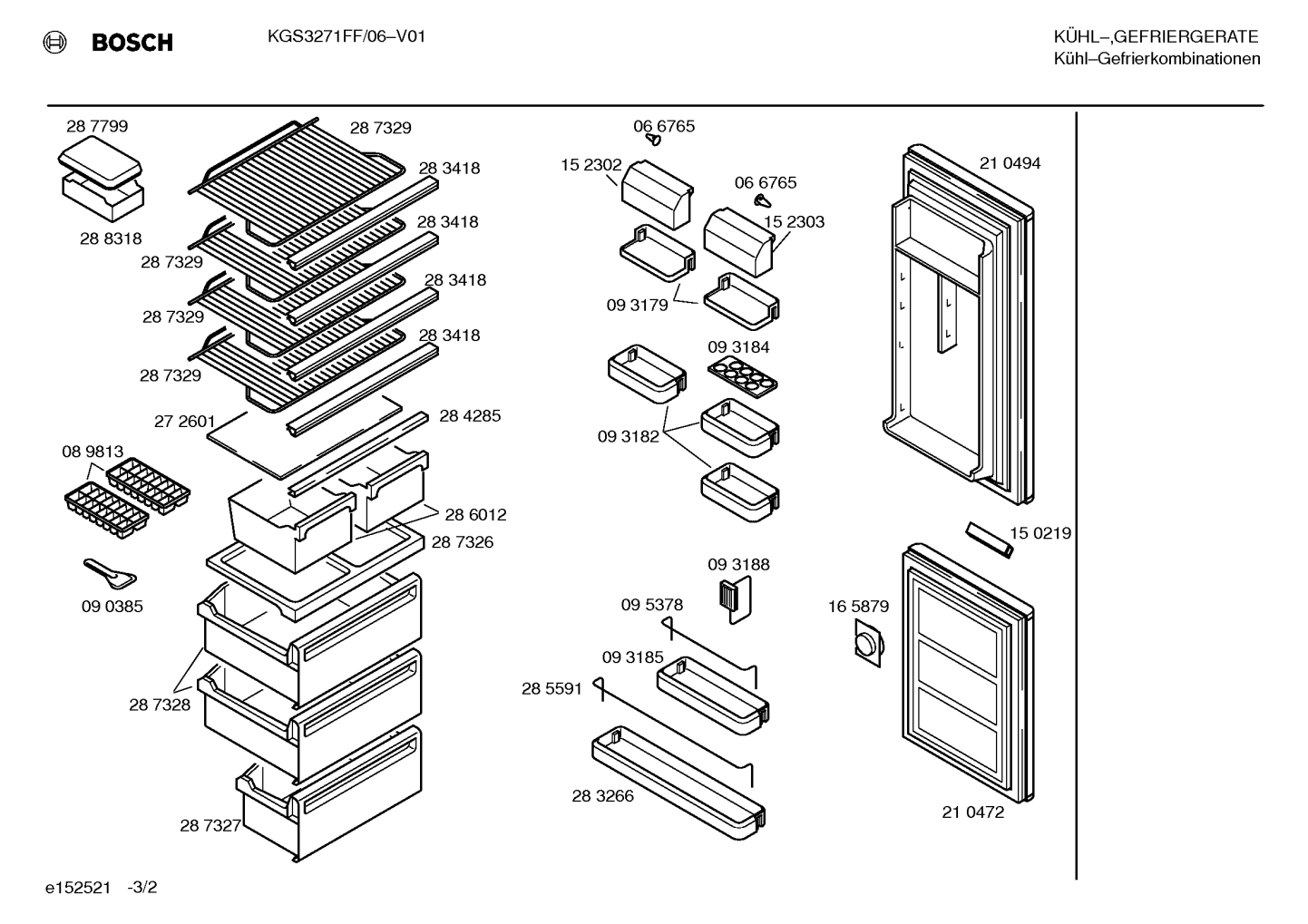 BOSCH

KGS3271FF/06–V01

KÜHL–,GEFRIERGERATE
Kühl–Gefrierkombinationen

28 7799
28 8318
28 7329
28 3418
28 7329
28 3418
28 7329
28 3418
28 7329
28 3418
27 2601
28 4285
08 9813
28 6012
28 7326
09 0385
28 7328
28 7327

06 6765
15 2302
06 6765
15 2303
09 3179
09 3184
09 3182
09 3188
09 5378
09 3185
28 5591
28 3266

21 0494
15 0219
16 5879
21 0472

e152521 -3/2