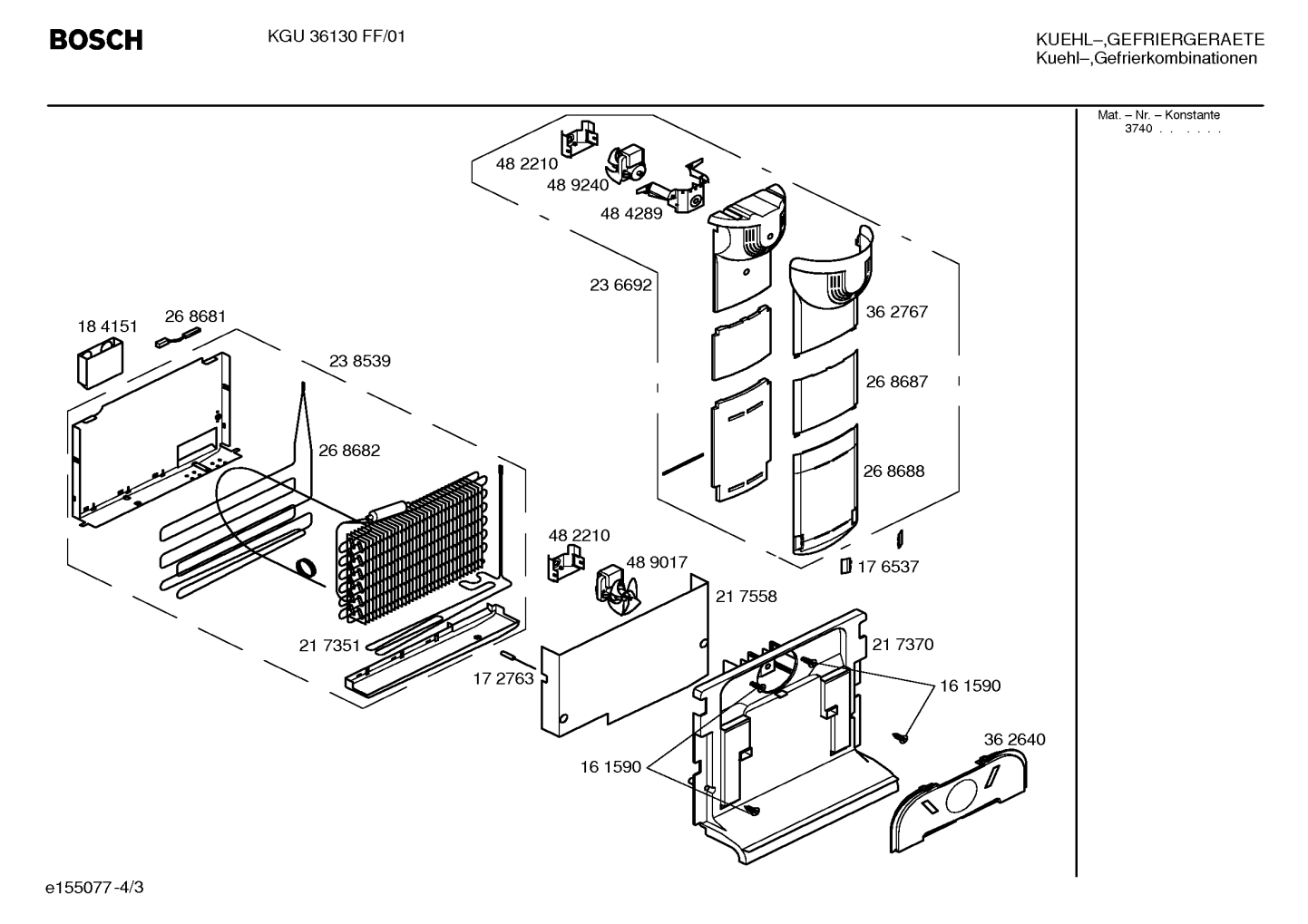 BOSCH

KGU 36130 FF/01

KUEHL–,GEFRIERGERAETE
Kuehl–,Gefrierkombinationen

Mat. – Nr. – Konstante
3740 . . . . . .

48 2210
48 9240
48 4289
23 6692
36 2767
26 8687
26 8688
17 6537
18 4151
26 8681
23 8539
26 8682
48 2210
48 9017
21 7558
21 7351
17 2763
21 7370
16 1590
16 1590
36 2640

e155077-4/3