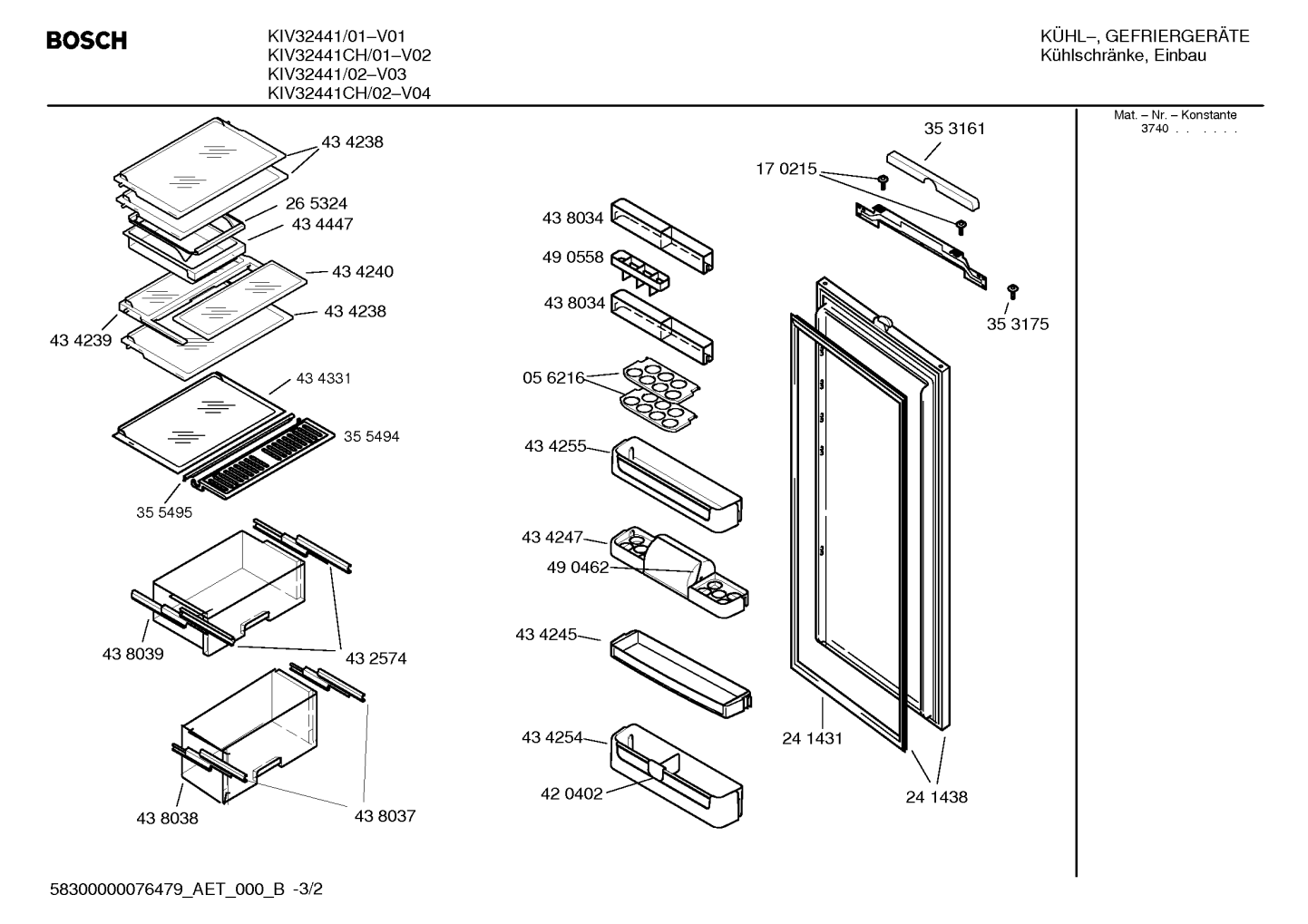 BOSCH

KIV32441/01–V01
KIV32441CH/01–V02
KIV32441/02–V03
KIV32441CH/02–V04

KÜHL–, GEFRIERGERÄTE
Kühlschränke, Einbau

Mat. – Nr. – Konstante
3740 . . . . . .

43 4238
26 5324
43 4447
43 4240
43 4238
43 4239
43 4331
35 5494
35 5495
43 8039
43 2574
43 8038
43 8037

43 8034
49 0558
43 8034
05 6216
43 4255
43 4247
49 0462
43 4245
43 4254
42 0402

35 3161
17 0215
35 3175
24 1431
24 1438

58300000076479_AET_000_B -3/2