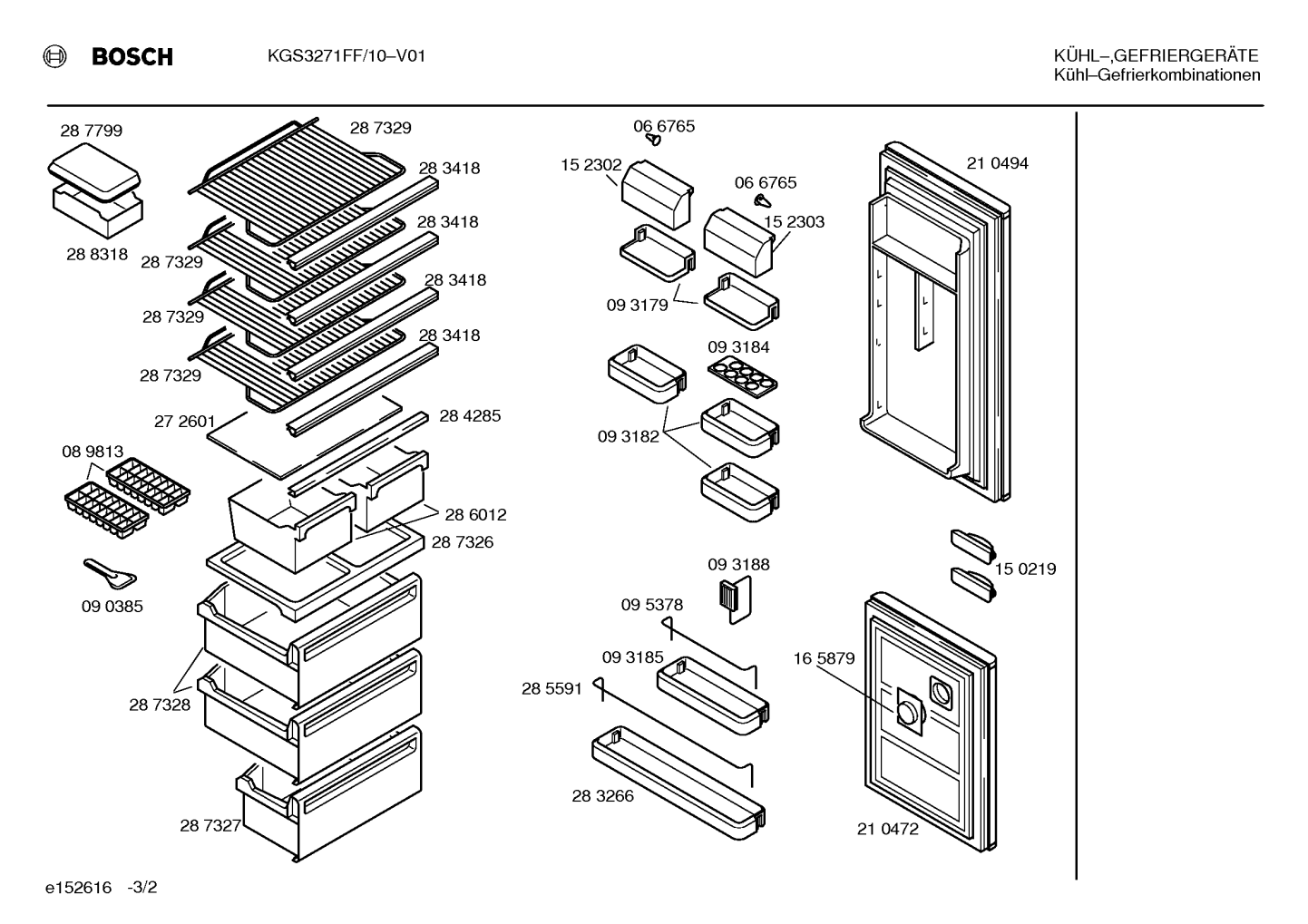 BOSCH KGS3271FF/10–V01

KÜHL–,GEFRIERGERÄTE
Kühl–Gefrierkombinationen

28 7799
28 8318
28 7329
28 3418
28 3418
28 7329
28 3418
28 7329
28 3418
28 7329
27 2601
28 4285
08 9813
28 6012
28 7326
09 0385
28 7328
28 7327

06 6765
15 2302
06 6765
15 2303
09 3179
09 3184
09 3182
09 3188
09 5378
09 3185
28 5591
28 3266

21 0494
15 0219
16 5879
21 0472

e152616 -3/2