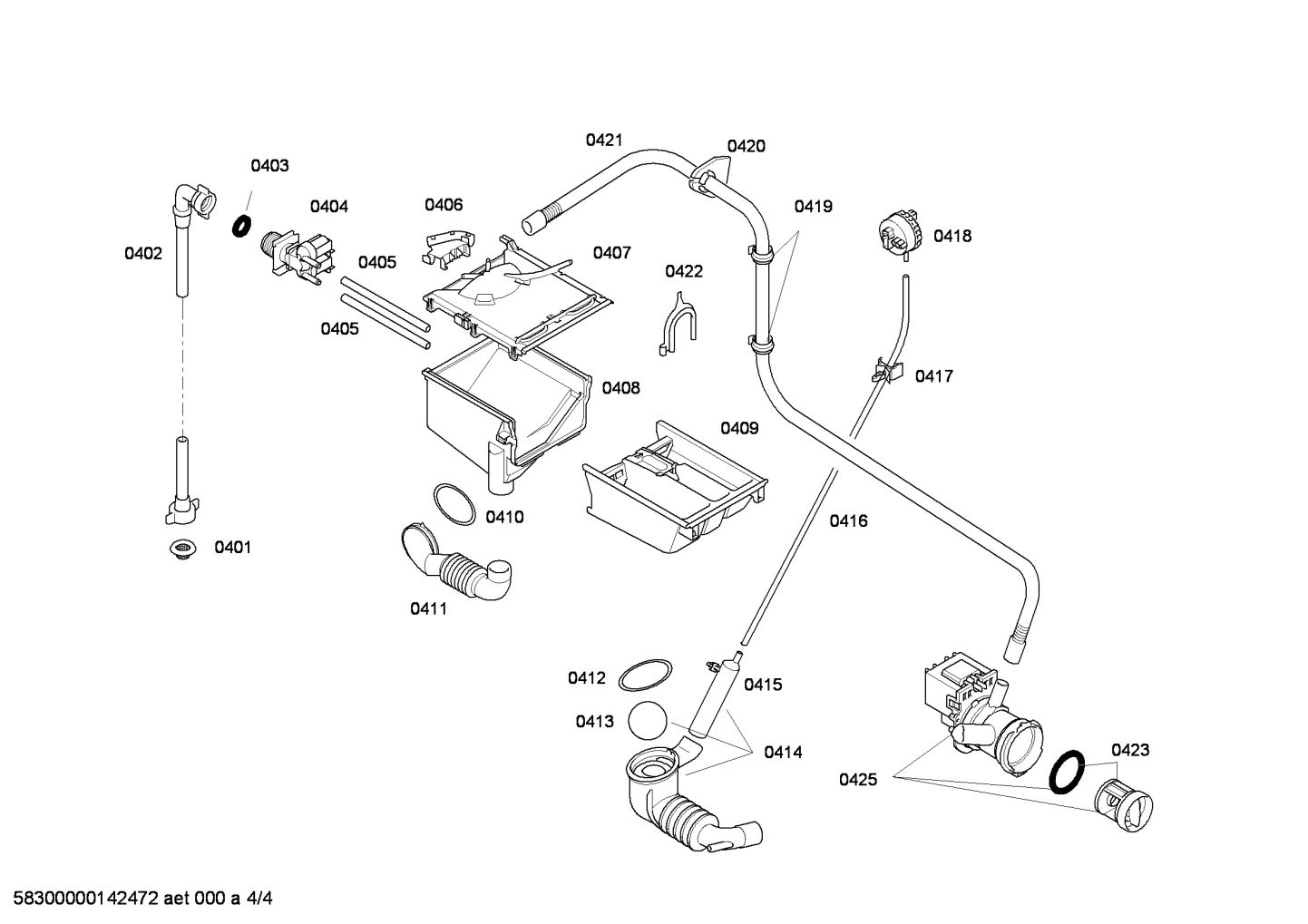 0421
0420
0403
0404
0406
0419
0418
0402
0405
0407
0422
0405
0417
0408
0409
0410
0416
0401
0411
0412
0415
0413
0414
0423
0425
58300000142472 aet 000 a 4/4