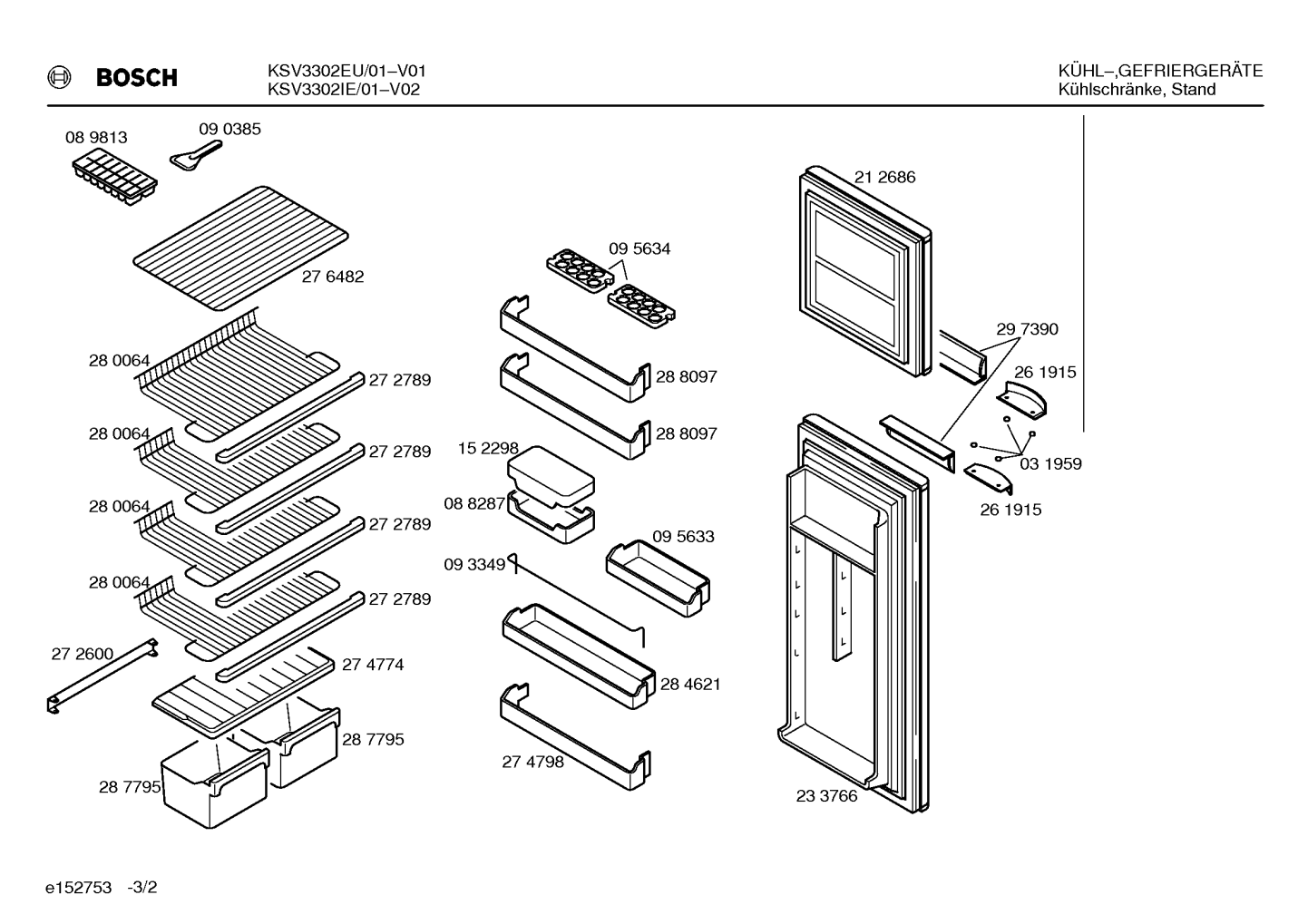 BOSCH

KSV3302EU/01–V01
KSV3302IE/01–V02

KÜHL–,GEFRIERGERÄTE
Kühlschränke, Stand

08 9813
09 0385
27 6482
28 0064
27 2789
28 0064
27 2789
28 0064
27 2789
28 0064
27 2789
27 2600
27 4774
28 7795
28 7795

09 5634
28 8097
28 8097
15 2298
08 8287
09 5633
09 3349
28 4621
27 4798

21 2686
29 7390
26 1915
03 1959
26 1915
23 3766

e152753 -3/2