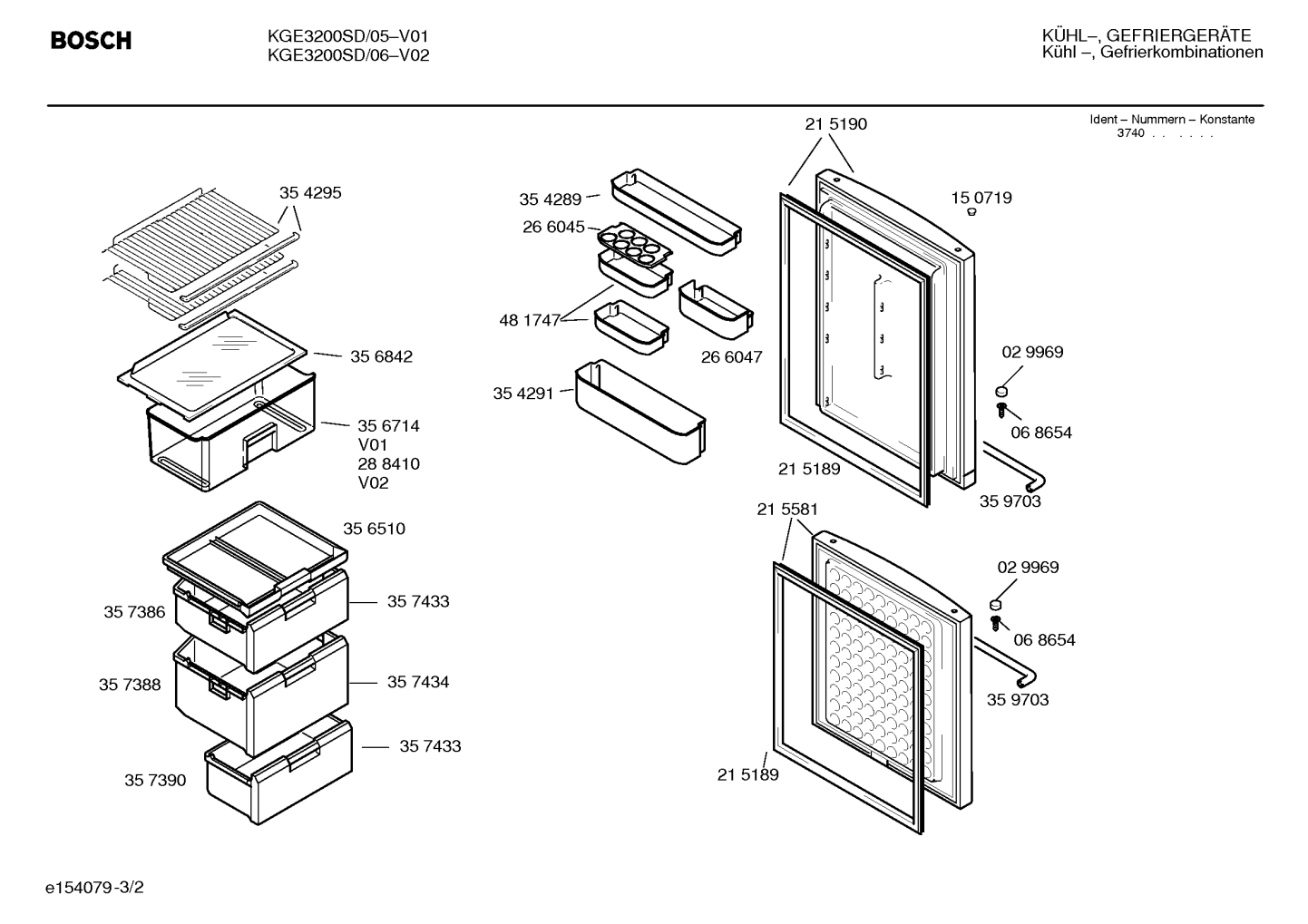 BOSCH

KGE3200SD/05–V01
KGE3200SD/06–V02

KÜHL–, GEFRIERGERÄTE
Kühl –, Gefrierkombinationen

Ident – Nummern – Konstante
3740 . . . . . .

35 4295

35 6842

35 6714
V01
28 8410
V02

35 6510

35 7386

35 7433

35 7388

35 7434

35 7433

35 7390

35 4289

26 6045

48 1747

26 6047

35 4291

21 5190

15 0719

02 9969

06 8654

21 5189

35 9703

21 5581

02 9969

06 8654

35 9703

21 5189

e154079-3/2