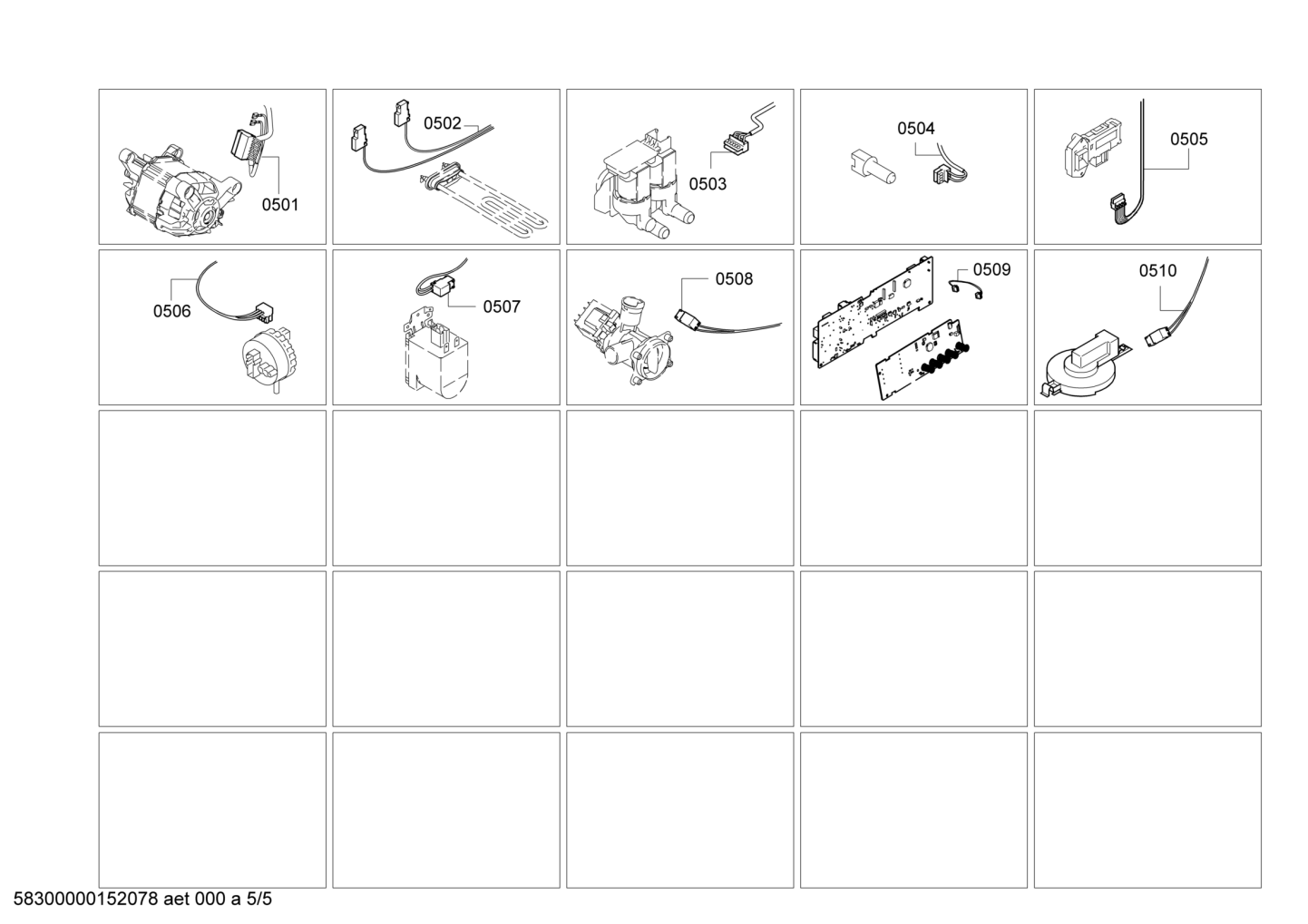 0501

0502

0503

0504

0505

0506

0507

0508

0509

0510

58300000152078 aet 000 a 5/5