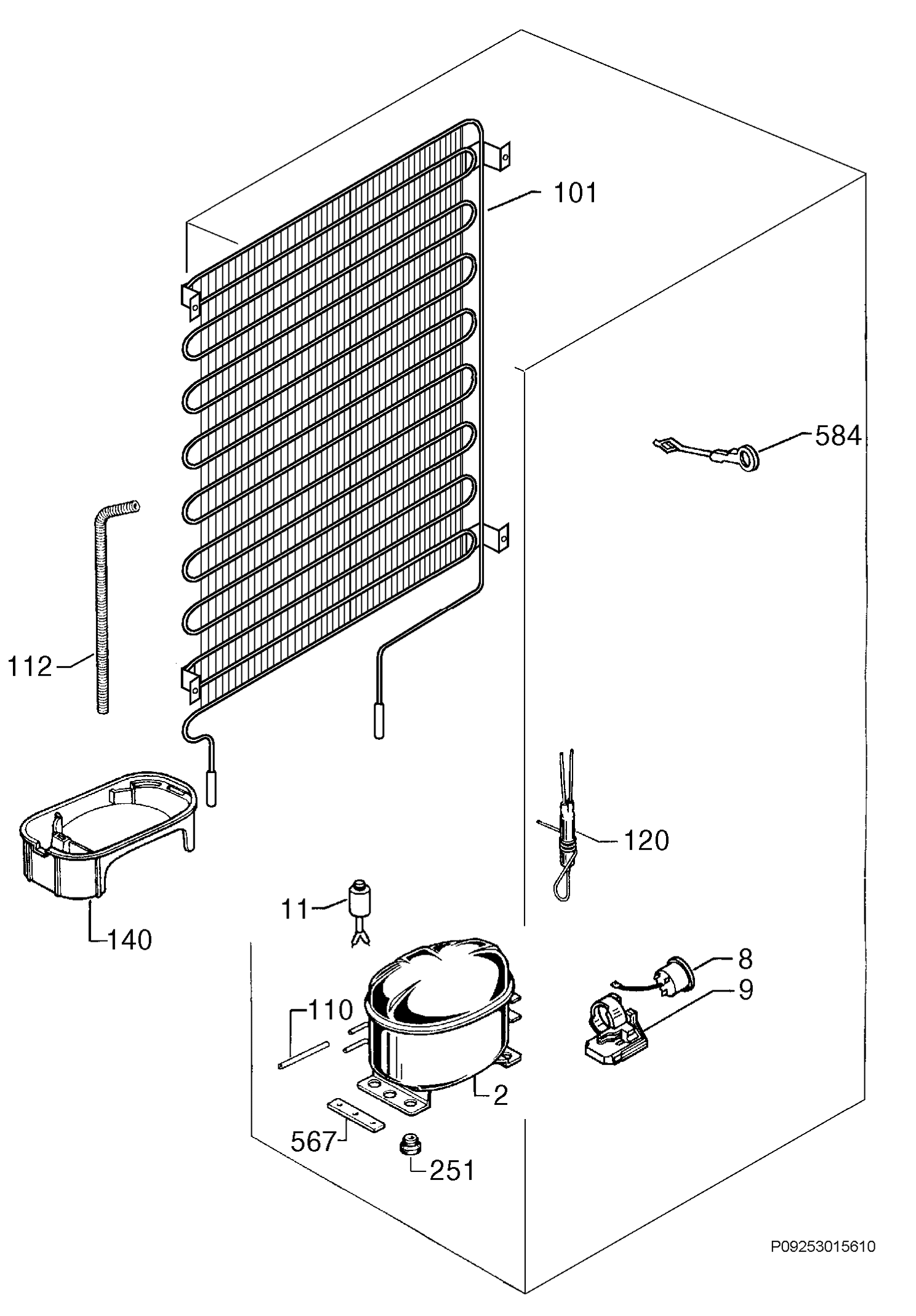 101
584
112
120
140
11
8
9
110
2
567
251
P09253015610