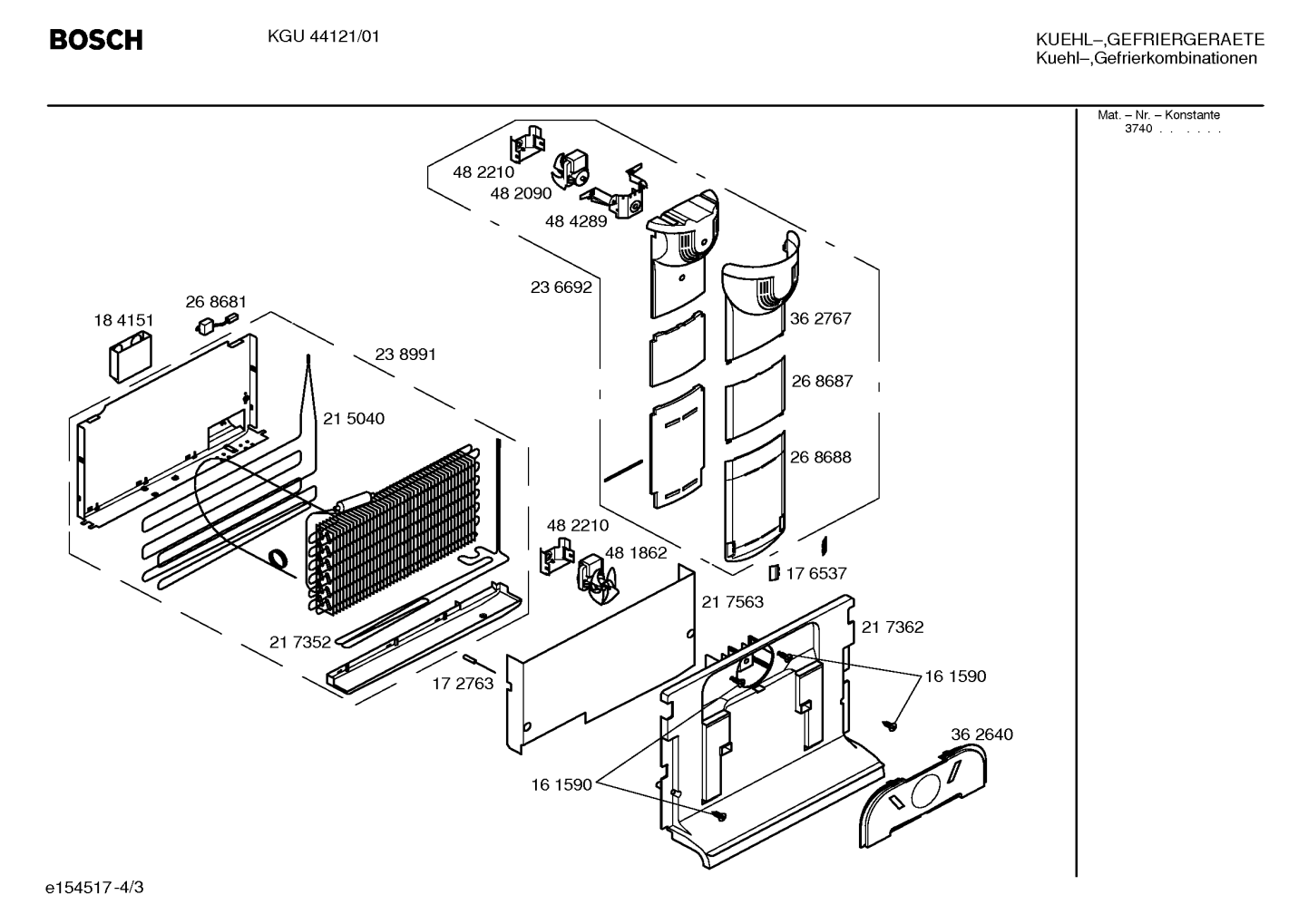 BOSCH

KGU 44121/01

KUEHL–,GEFRIERGERAETE
Kuehl–,Gefrierkombinationen

Mat. – Nr. – Konstante
3740 . . . . . .

48 2210
48 2090
48 4289
23 6692
36 2767
26 8687
26 8688
26 8681
18 4151
23 8991
21 5040
48 2210
48 1862
17 6537
21 7563
21 7362
21 7352
17 2763
16 1590
36 2640
16 1590

e154517-4/3