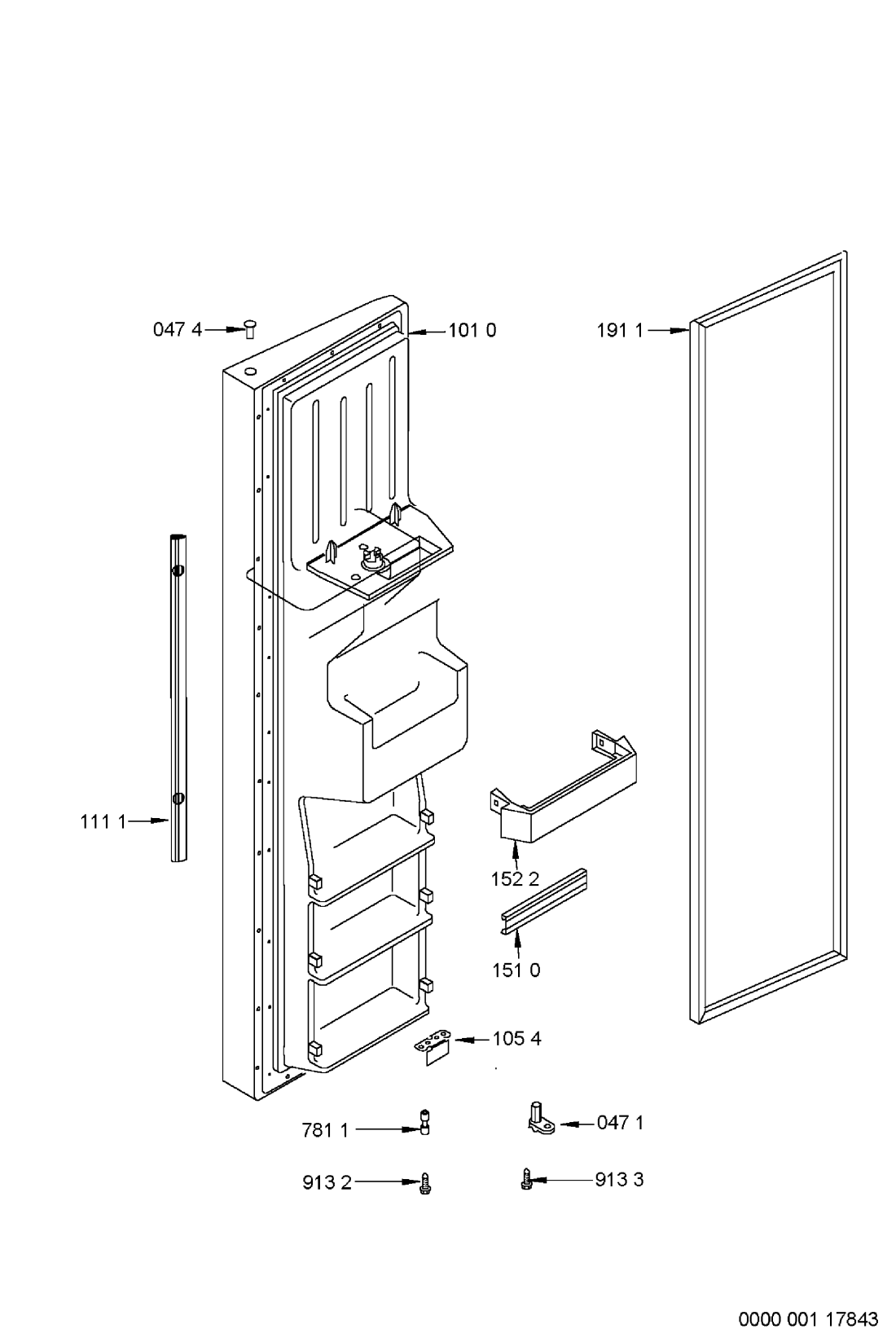 047 4
101 0
191 1
111 1
152 2
151 0
105 4
781 1
047 1
913 2
913 3
0000 001 17843