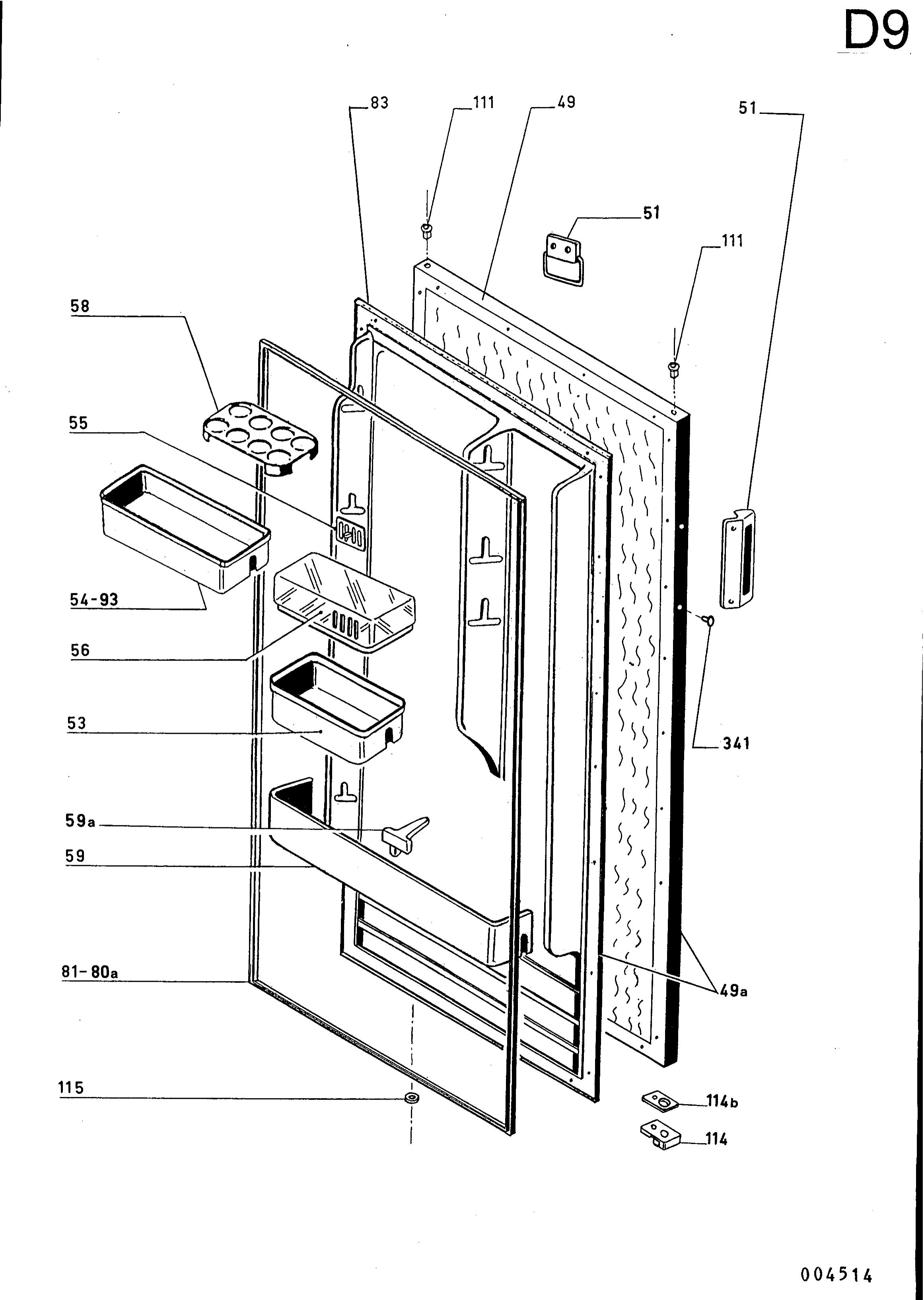 D9

83
111
49
51
51
111
58
55
54-93
56
53
341
59a
59
81-80a
49a
115
114b
114

004514