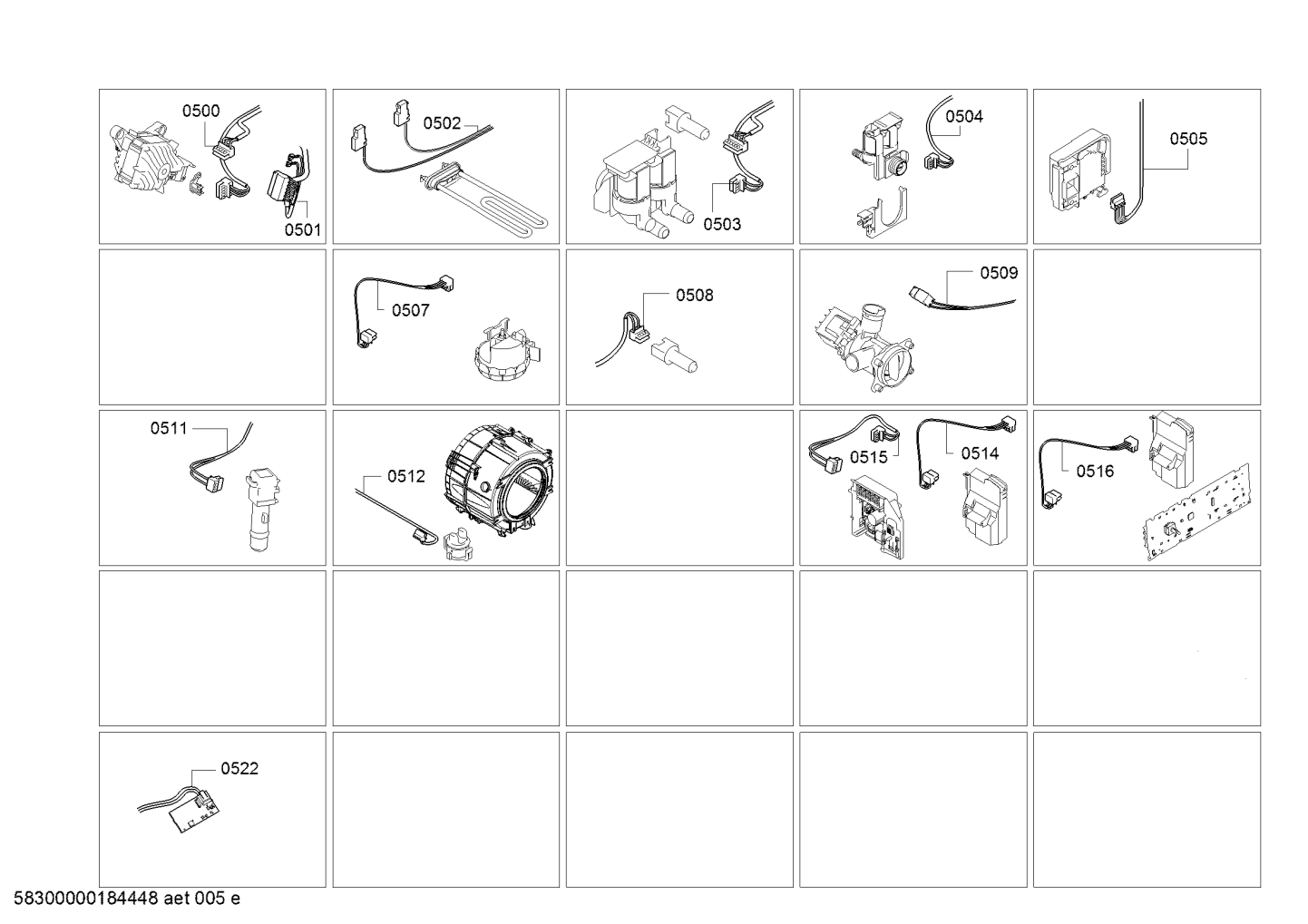 0500
0501
0502
0503
0504
0505
0507
0508
0509
0511
0512
0515
0514
0516
0522

58300000184448 aet 005 e