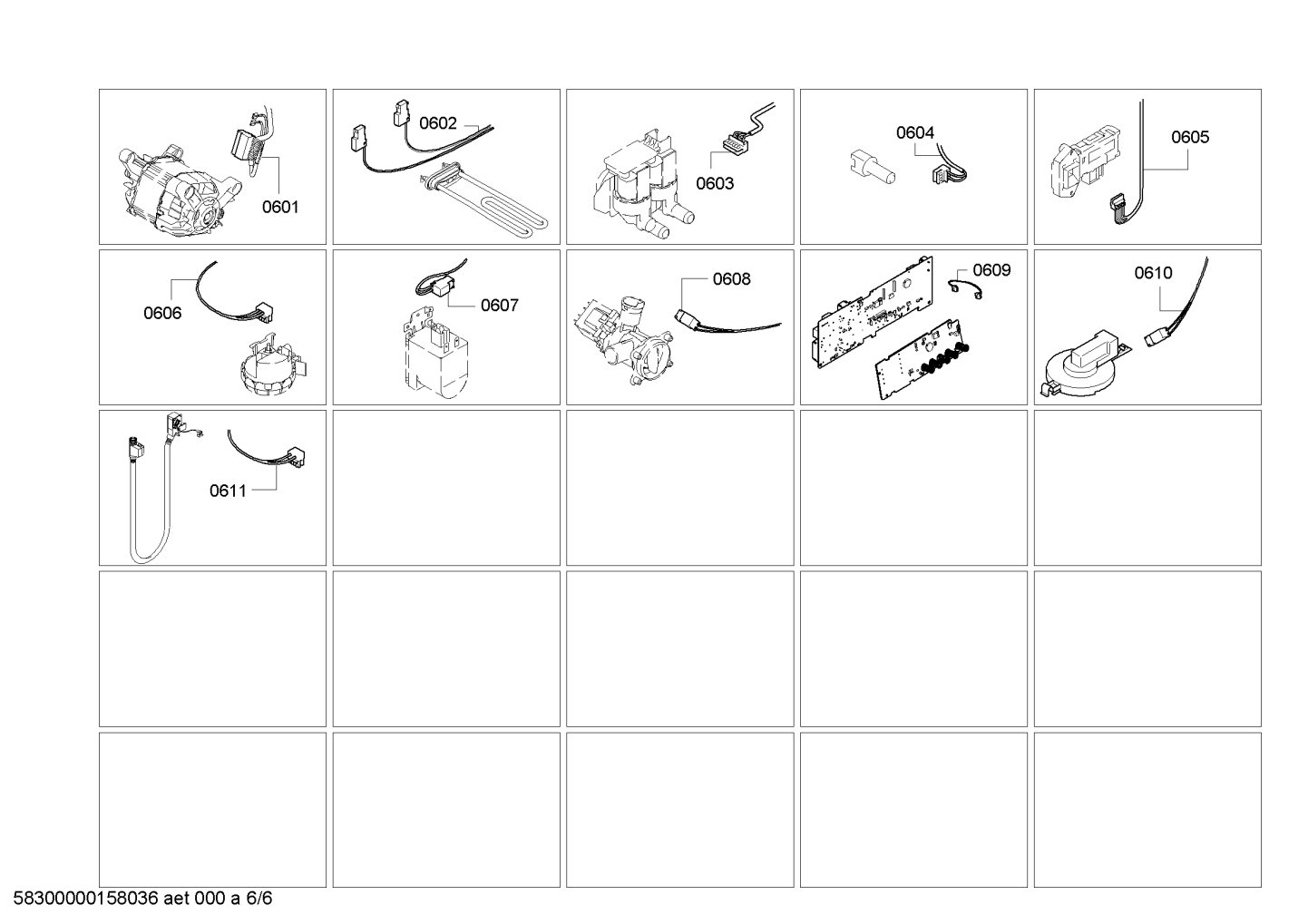 0601

0602

0603

0604

0605

0606

0607

0608

0609

0610

0611

58300000158036 aet 000 a 6/6