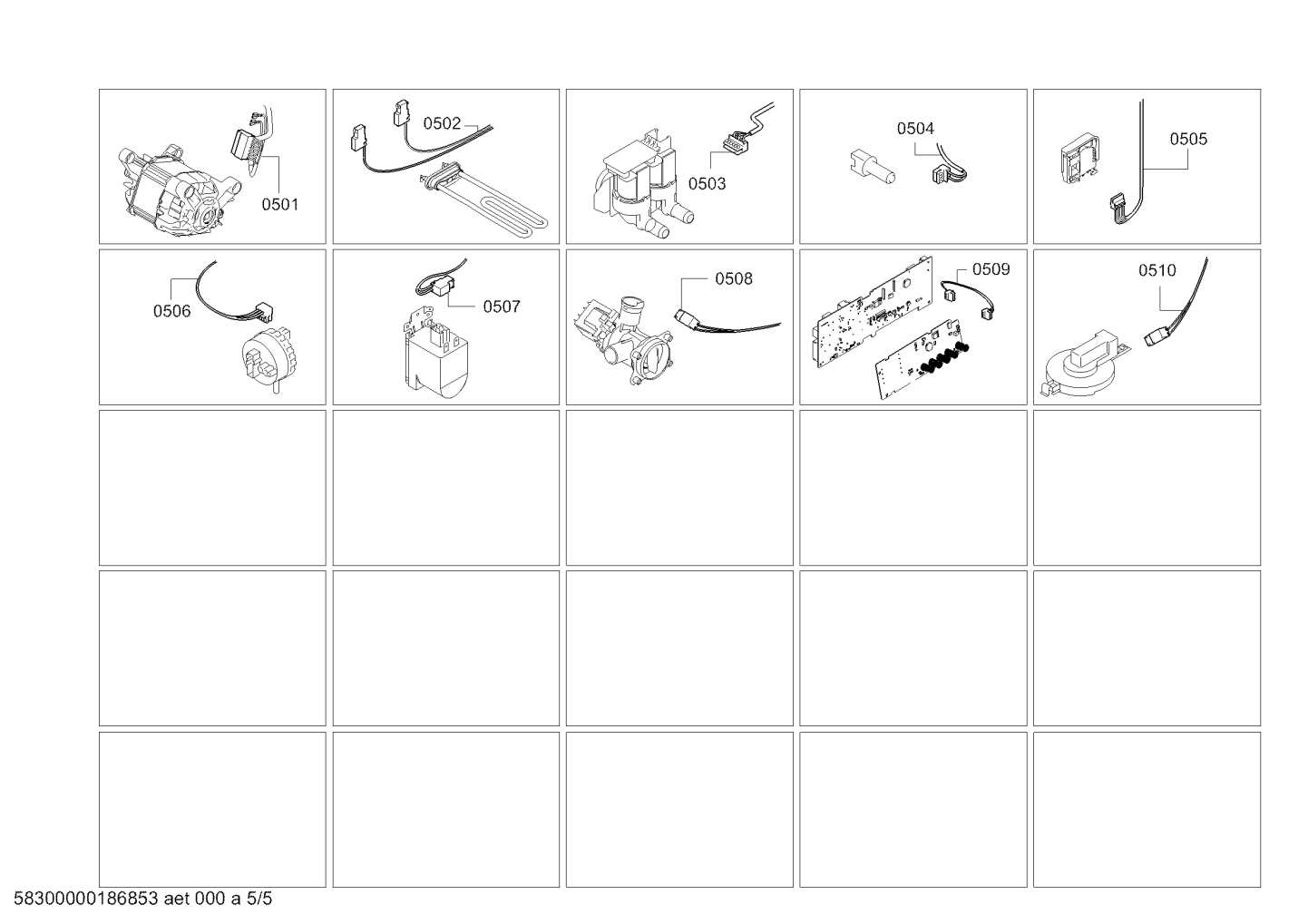 0501

0502

0503

0504

0505

0506

0507

0508

0509

0510

58300000186853 aet 000 a 5/5