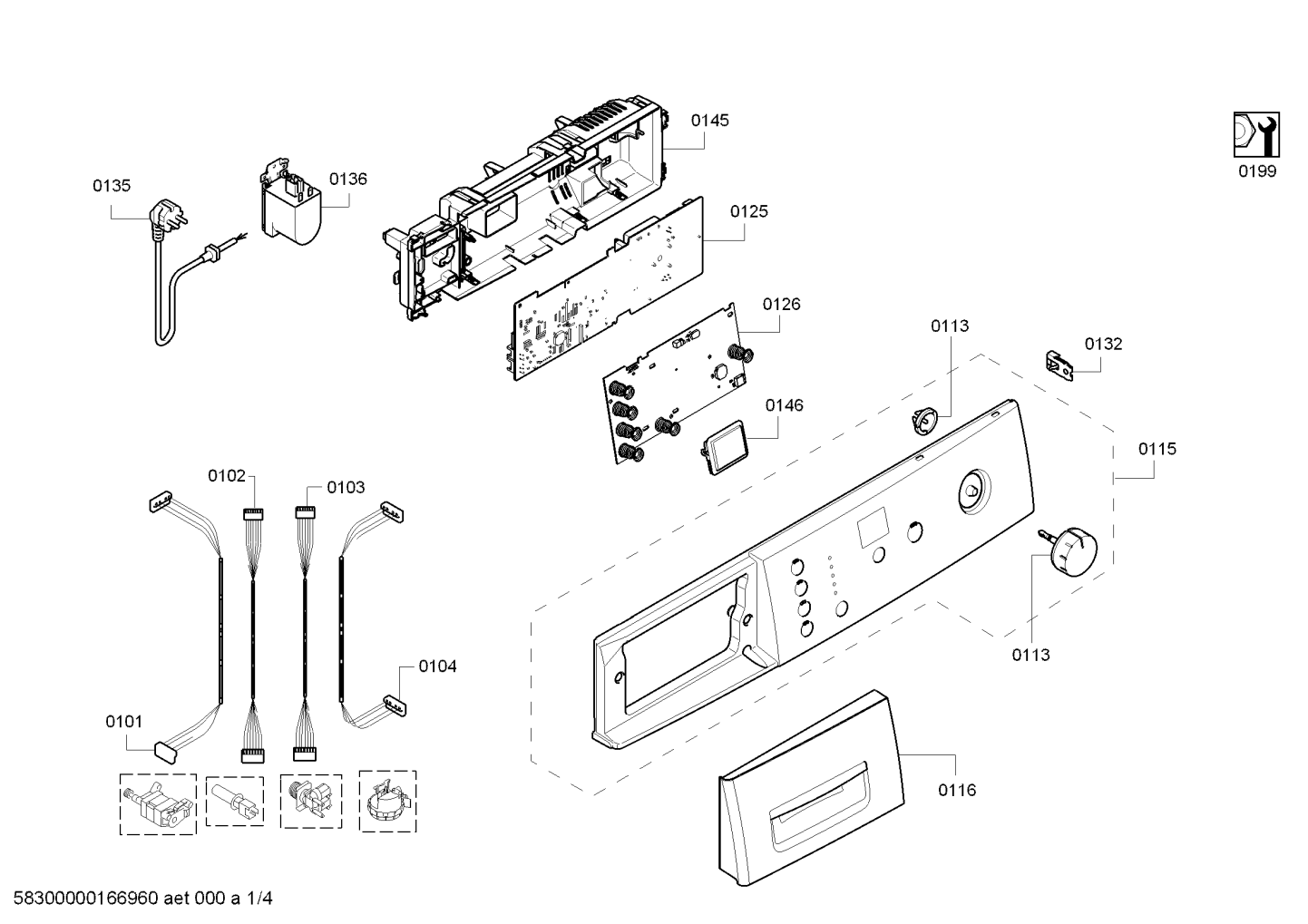 0145

0199

0135

0136

0125

0126

0113

0132

0146

0115

0102

0103

0113

0104

0101

0116

58300000166960 aet 000 a 1/4