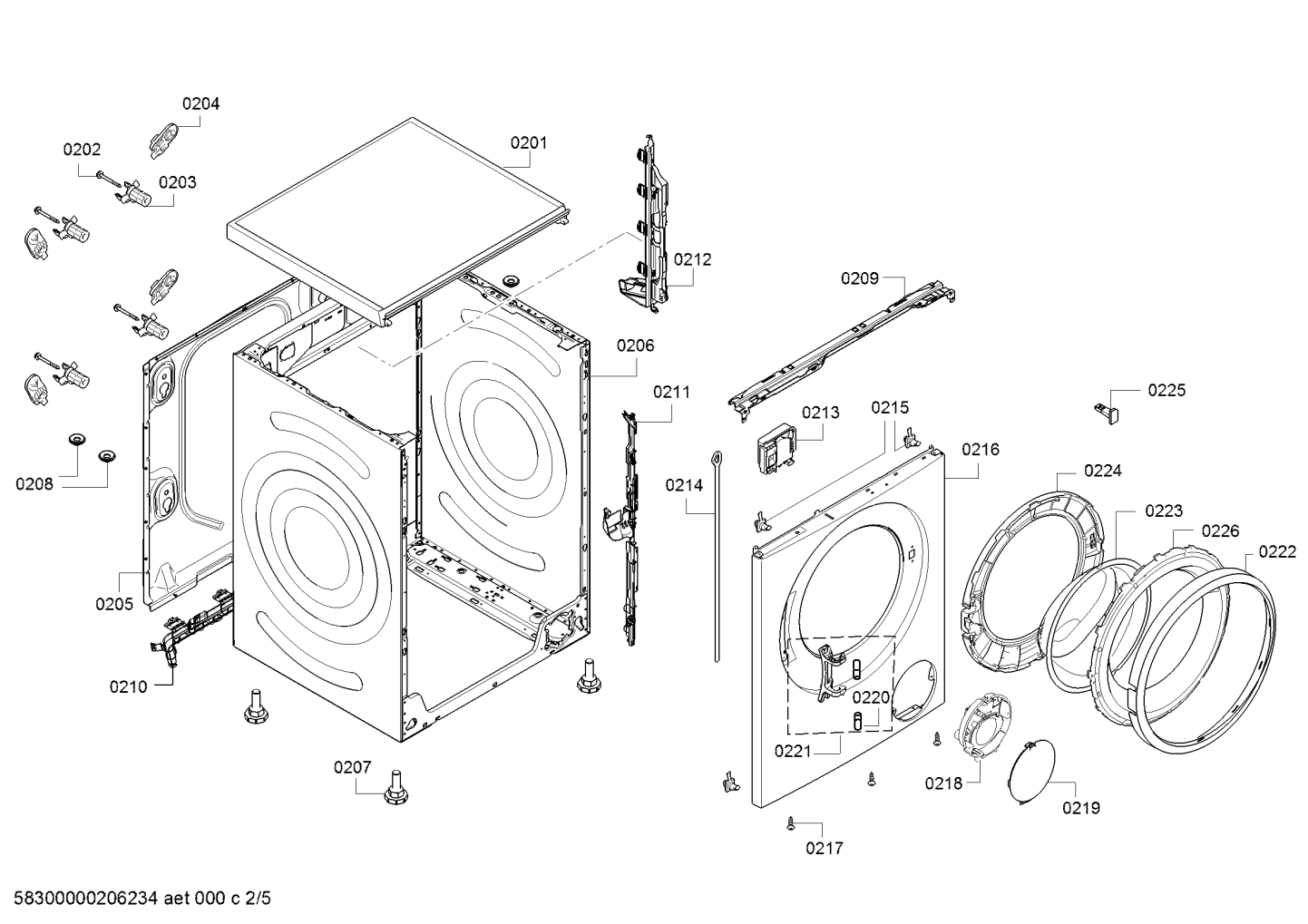 0204
0202
0203
0201
0212
0209
0206
0211
0225
0213
0215
0216
0214
0224
0223
0226
0222
0208
0205
0210
0220
0221
0207
0218
0219
0217

58300000206234 aet 000 c 2/5