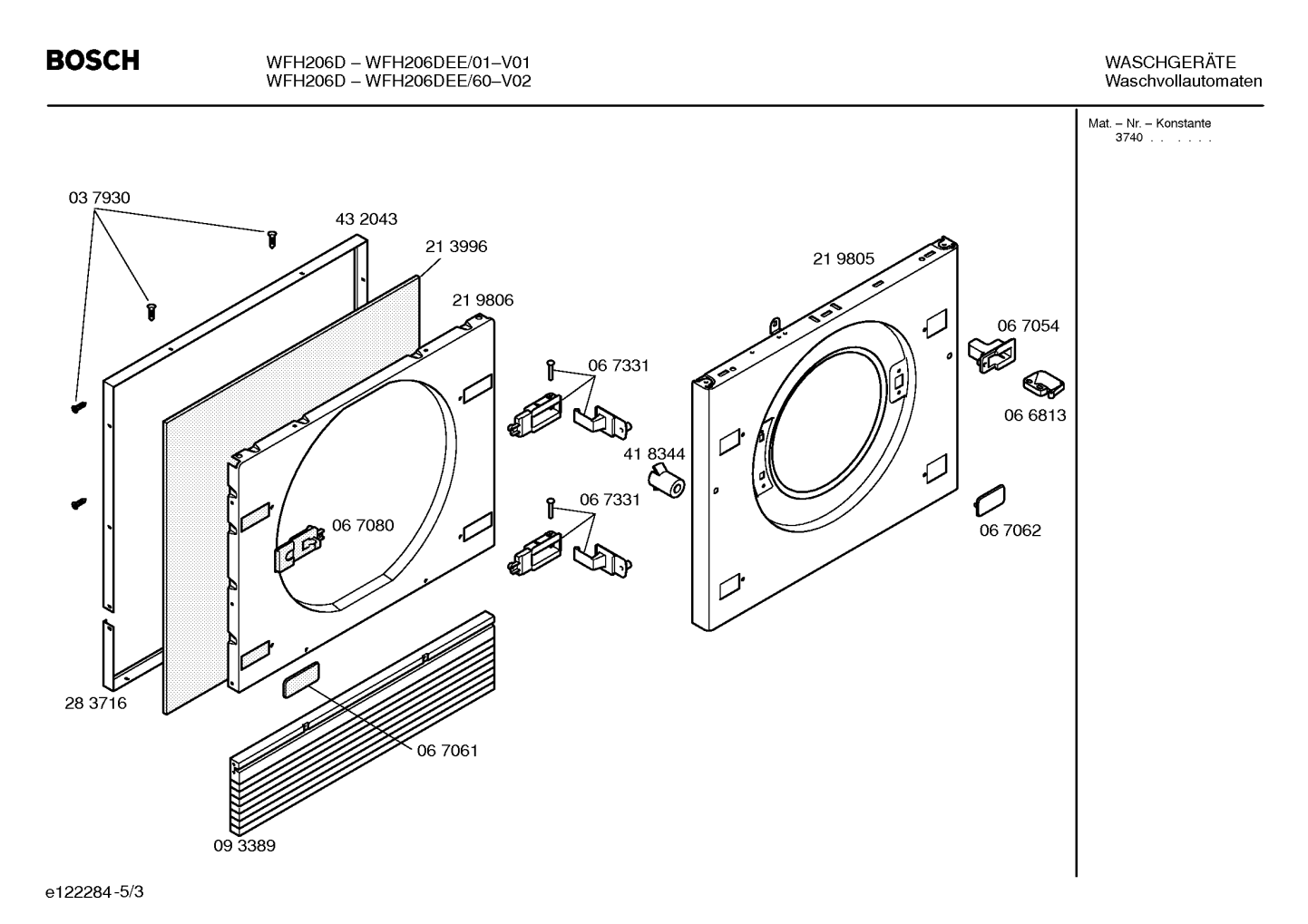 BOSCH

WFH206D – WFH206DEE/01–V01
WFH206D – WFH206DEE/60–V02

WASCHGERÄTE
Waschvollautomaten

Mat. – Nr. – Konstante
3740 . . . . . .

03 7930
43 2043
21 3996
21 9806
21 9805
06 7054
06 7331
06 6813
41 8344
06 7331
06 7080
06 7062
28 3716
06 7061
09 3389

e122284-5/3