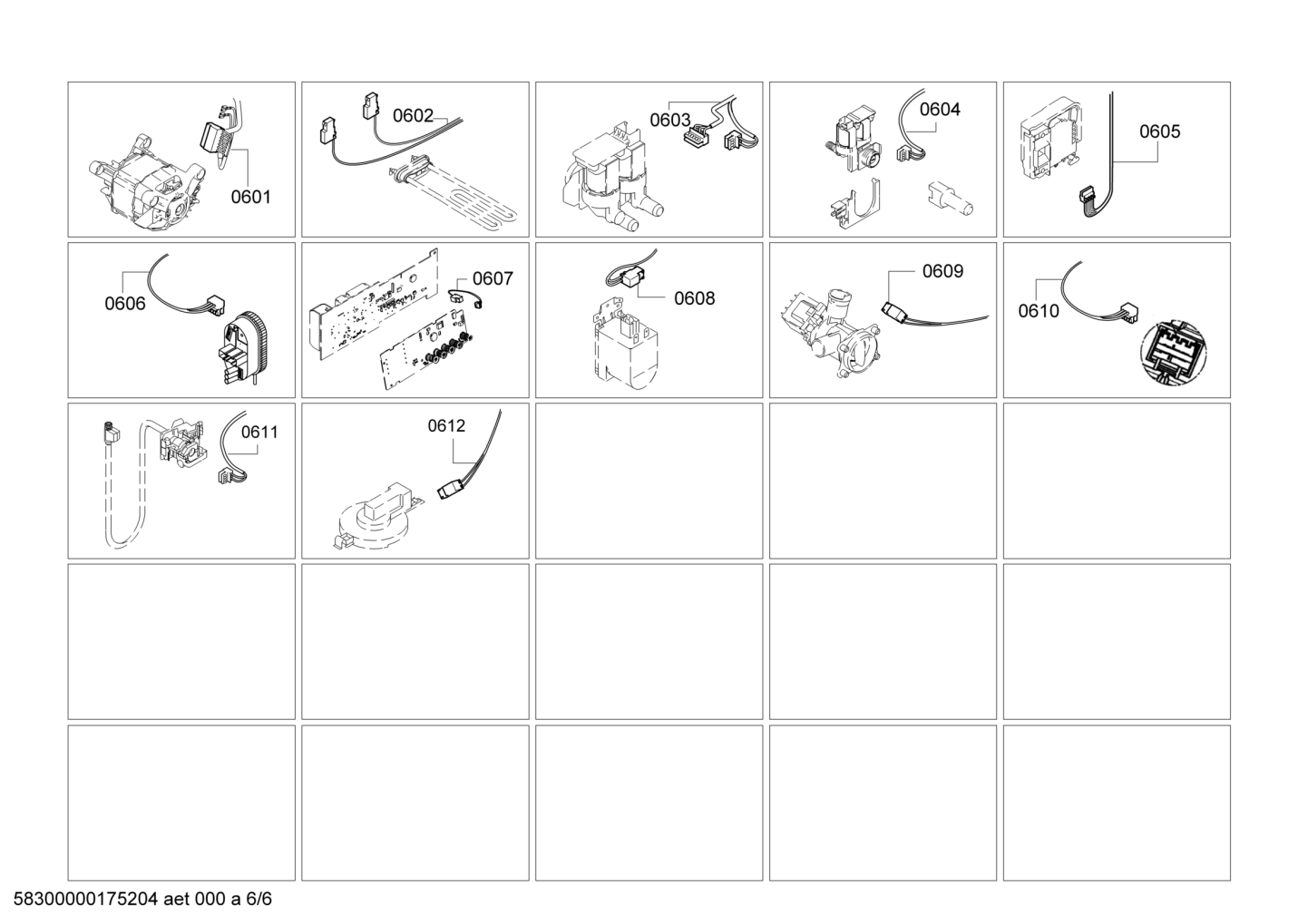 0601

0602

0603

0604

0605

0606

0607

0608

0609

0610

0611

0612

58300000175204 aet 000 a 6/6