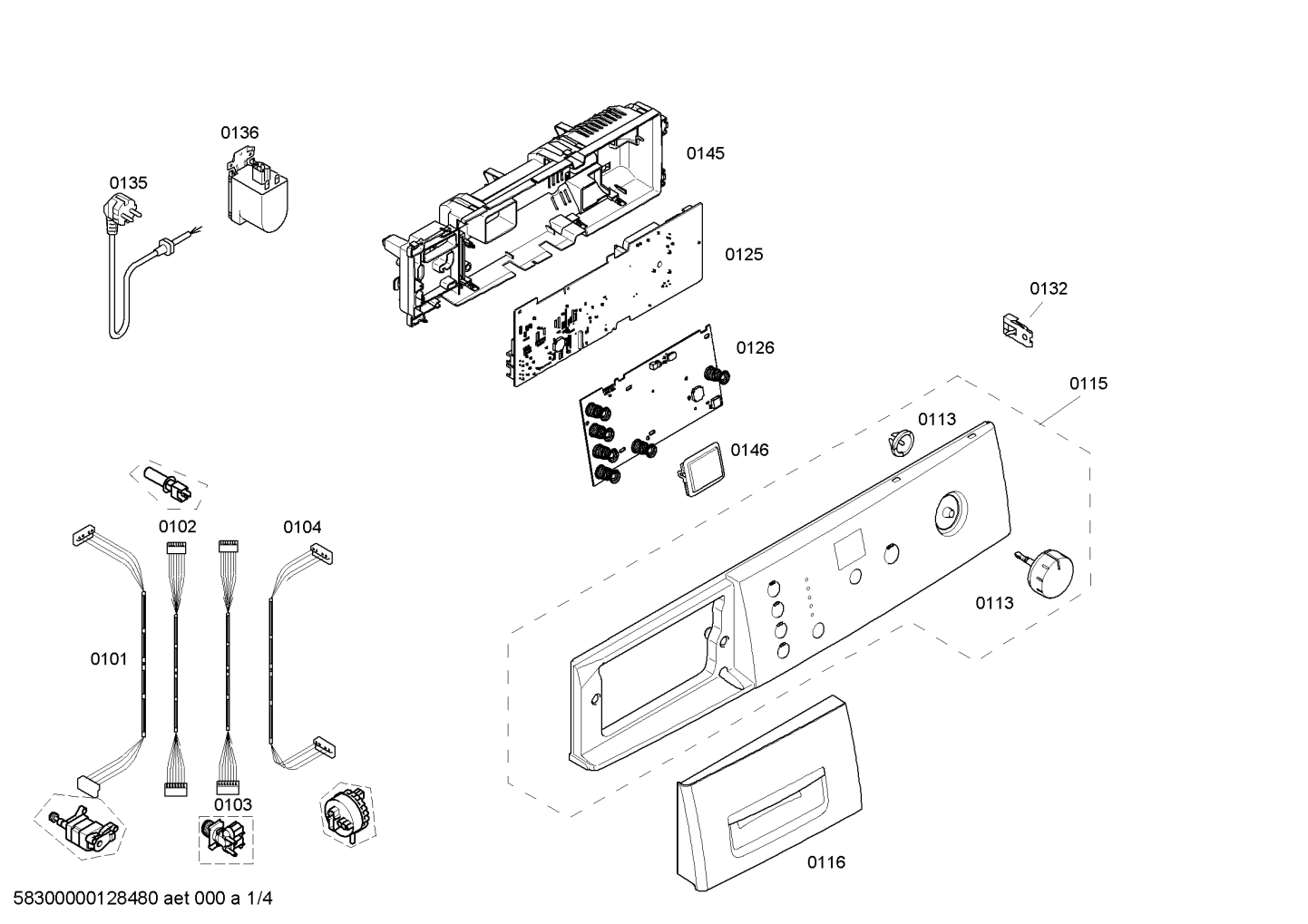 0136
0135
0145
0125
0132
0126
0115
0113
0146
0102
0104
0113
0101
0103
0116
58300000128480 aet 000 a 1/4