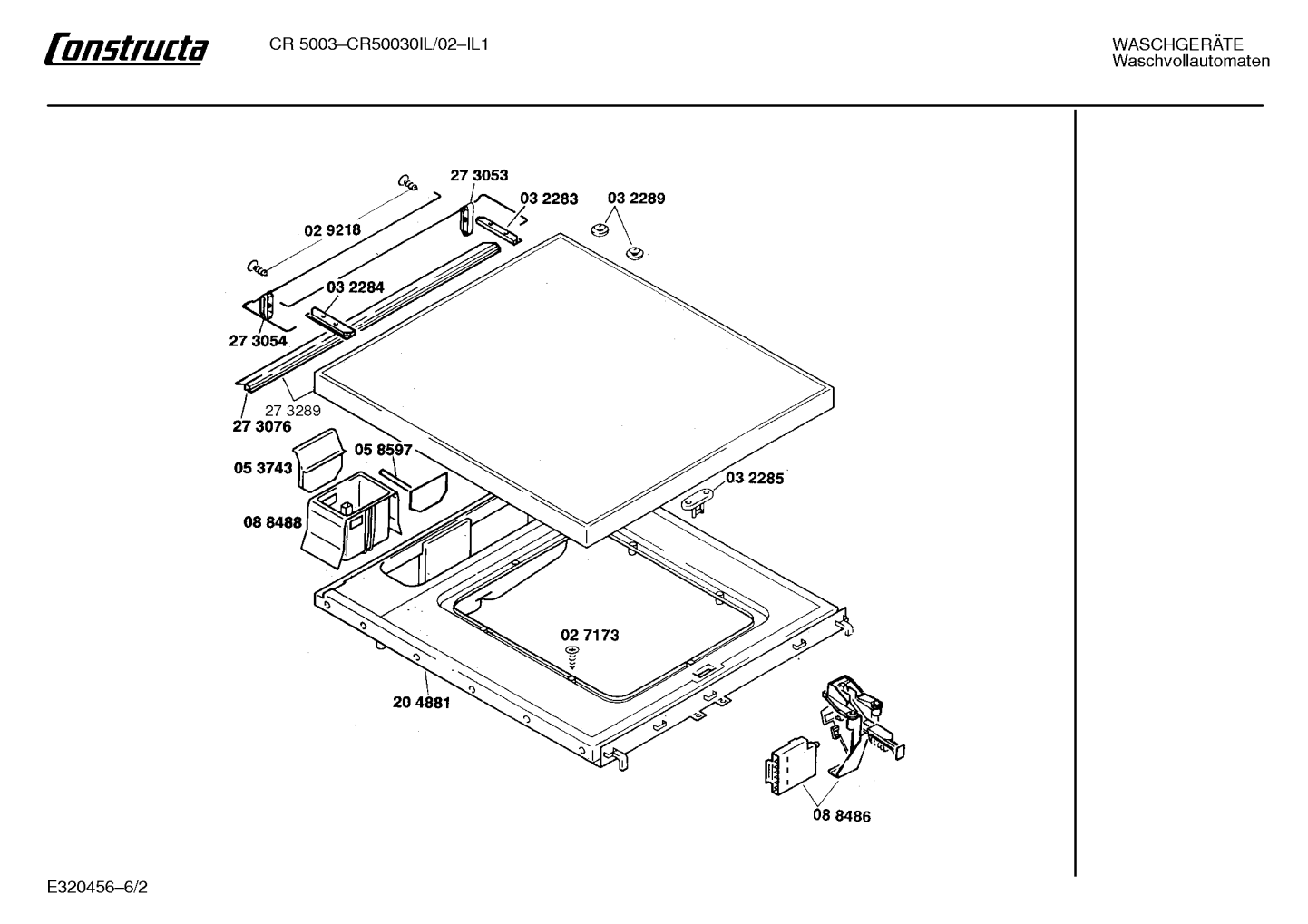 Constructa

CR 5003–CR50030IL/02–IL1

WASCHGERÄTE
Waschvollautomaten

27 3053
03 2283
03 2289
02 9218
03 2284
27 3054
27 3289
27 3076
05 8597
05 3743
08 8488
03 2285
02 7173
20 4881
08 8486

E320456–6/2