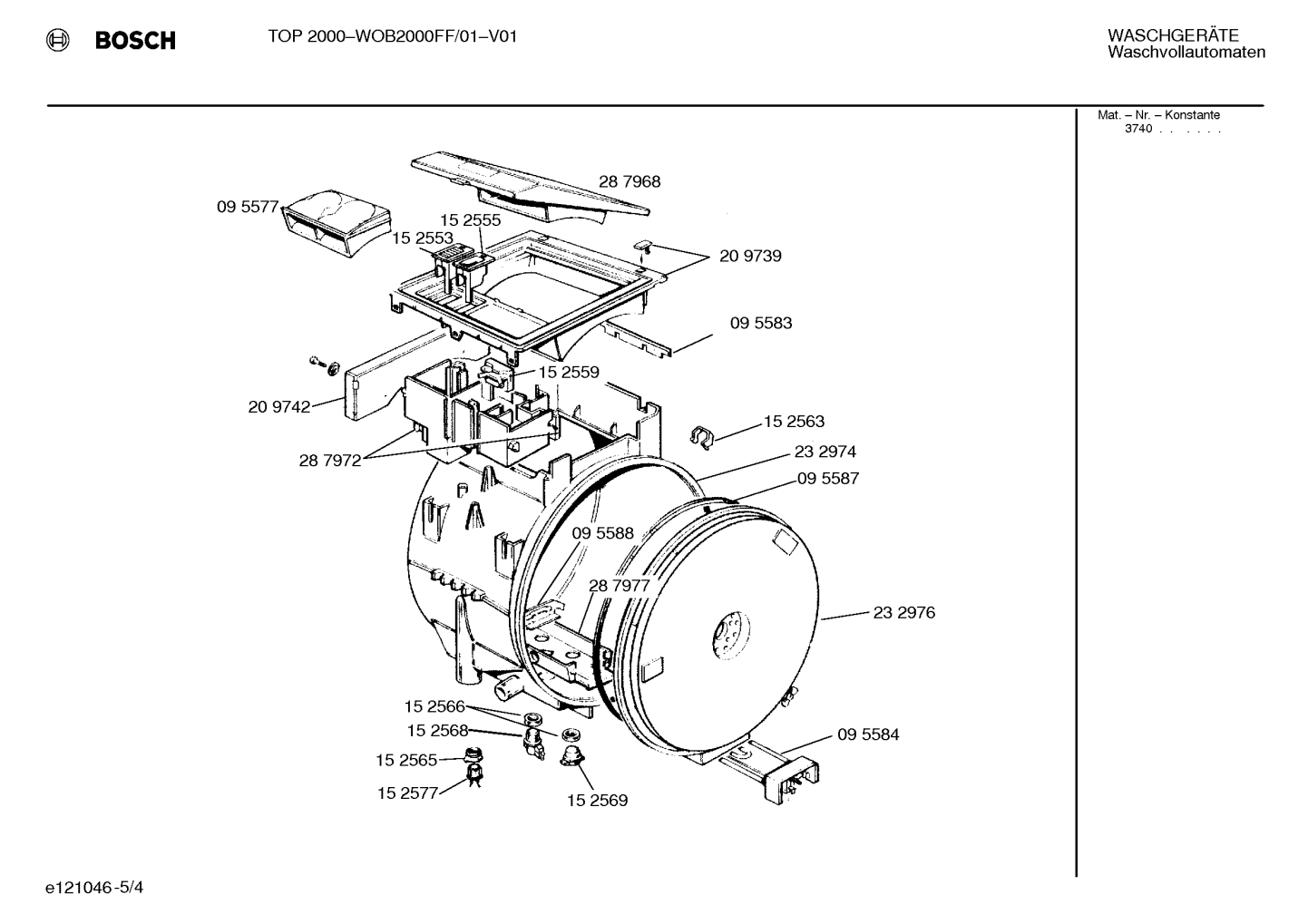 BOSCH

TOP 2000–WOB2000FF/01–V01

WASCHGERÄTE
Waschvollautomaten

Mat. – Nr. – Konstante
3740 . . . . . .

28 7968
09 5577
15 2555
15 2553
20 9739
09 5583
15 2559
20 9742
15 2563
28 7972
23 2974
09 5587
09 5588
28 7977
23 2976
15 2566
15 2568
09 5584
15 2565
15 2577
15 2569

e121046-5/4