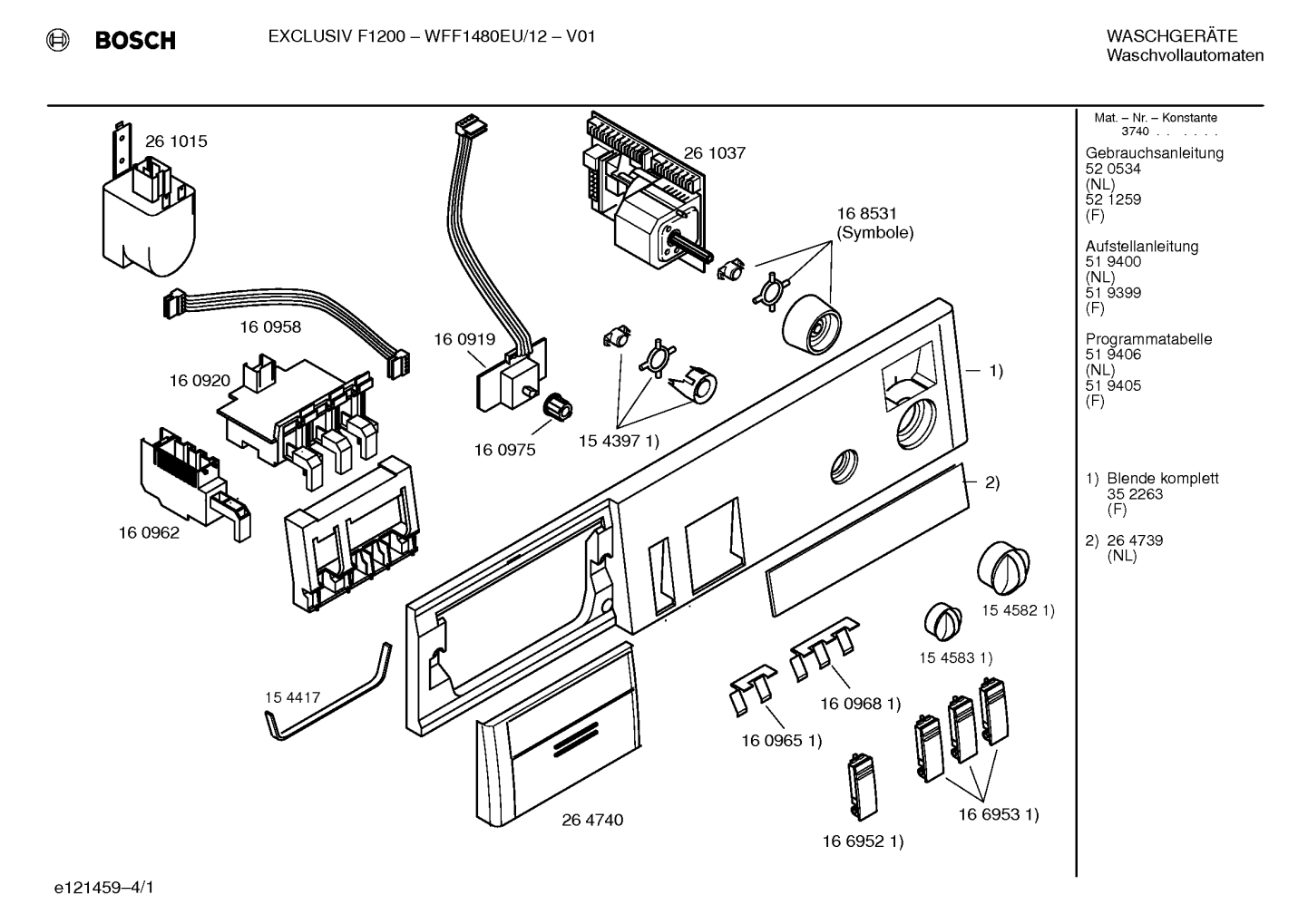 BOSCH EXCLUSIV F1200 – WFF1480EU/12 – V01

WASCHGERÄTE
Waschvollautomaten

26 1015
26 1037
16 8531 (Symbole)
16 0958
16 0919
16 0920
1)
16 0975
15 4397 1)
2)
16 0962
15 4582 1)
15 4583 1)
15 4417
16 0968 1)
16 0965 1)
26 4740
16 6953 1)
16 6952 1)

Mat. – Nr. – Konstante
3740 . . . . . .
Gebrauchsanleitung
52 0534
(NL)
52 1259
(F)
Aufstellanleitung
51 9400
(NL)
51 9399
(F)
Programmatabelle
51 9406
(NL)
51 9405
(F)

1) Blende komplett
35 2263
(F)

2) 26 4739
(NL)

e121459–4/1