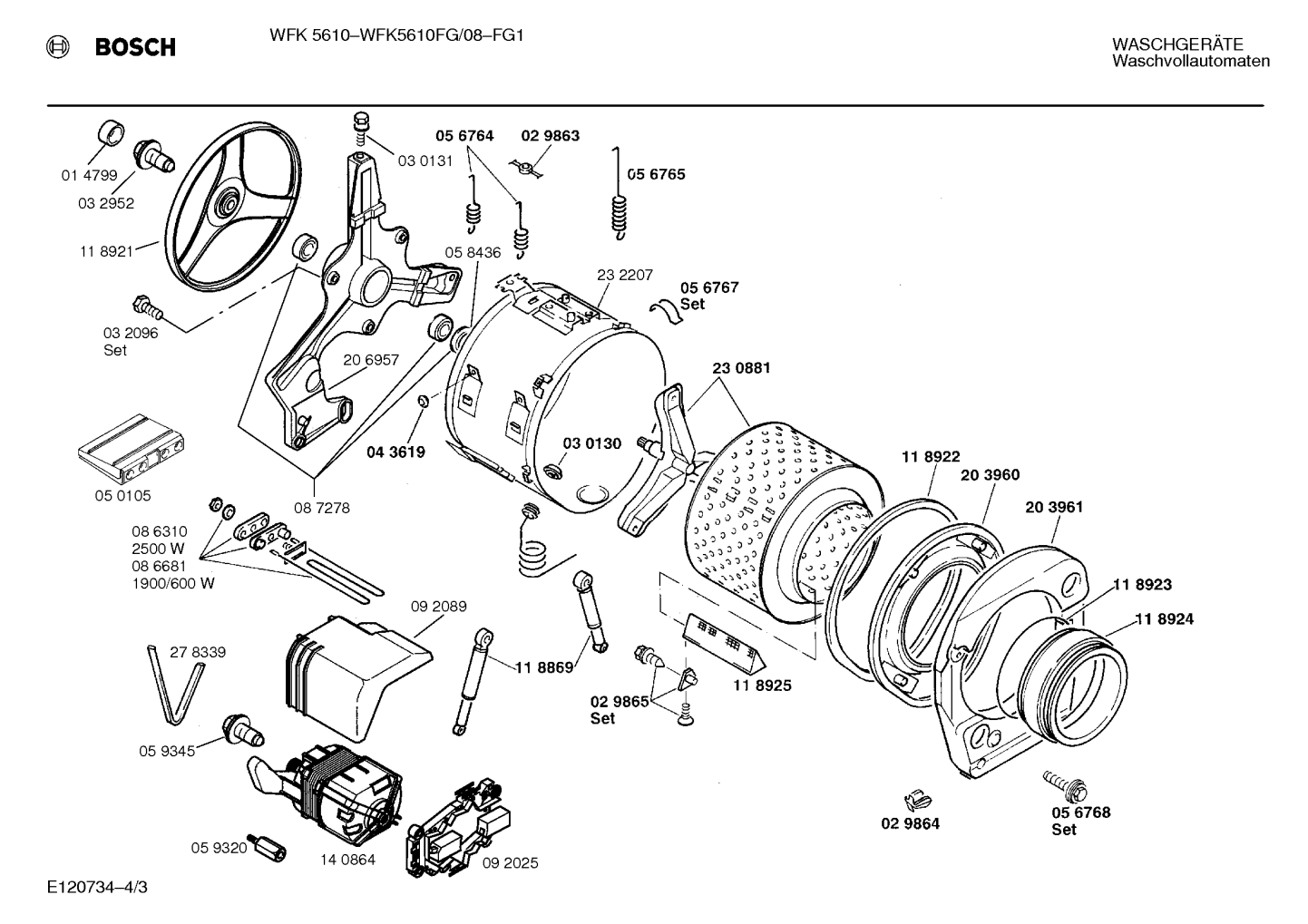 BOSCH

WFK 5610–WFK5610FG/08–FG1

WASCHGERÄTE
Waschvollautomaten

01 4799
03 2952
11 8921
03 2096
Set
03 0131
05 6764
02 9863
05 6765
05 8436
23 2207
05 6767
Set
20 6957
04 3619
03 0130
23 0881
05 0105
08 7278
08 6310
2500 W
08 6681
1900/600 W
11 8922
20 3960
20 3961
11 8923
11 8924
09 2089
27 8339
11 8869
02 9865
Set
11 8925
05 9345
05 9320
14 0864
09 2025
02 9864
05 6768
Set

E120734–4/3