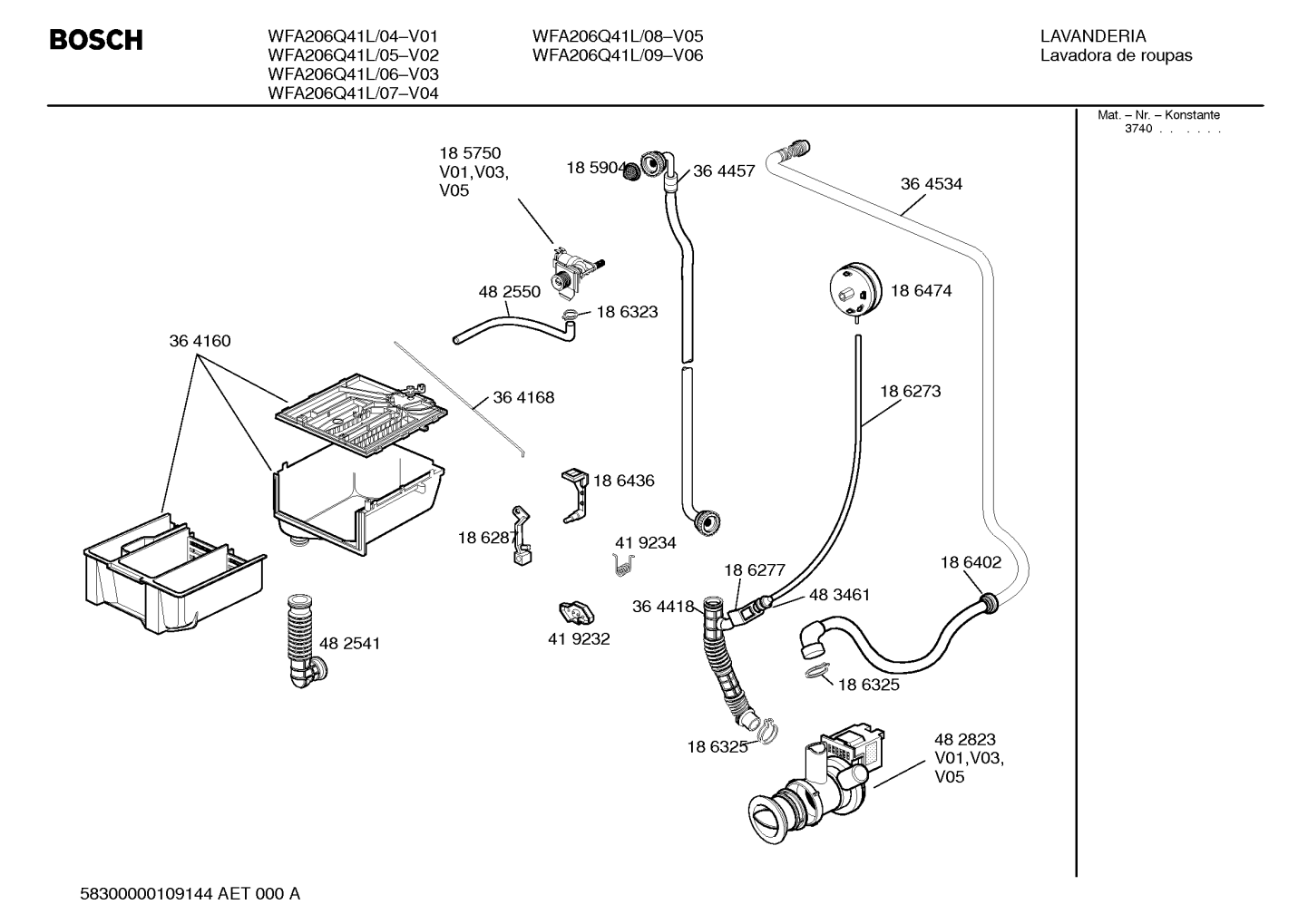 BOSCH

WFA206Q41L/04–V01
WFA206Q41L/05–V02
WFA206Q41L/06–V03
WFA206Q41L/07–V04

WFA206Q41L/08–V05
WFA206Q41L/09–V06

LAVANDERIA
Lavadora de roupas

Mat. – Nr. – Konstante
3740 . . . . . .

18 5750
V01,V03,
V05

18 5904

36 4457

36 4534

48 2550

18 6323

18 6474

36 4160

36 4168

18 6273

18 6436

18 6287

41 9234

18 6277

18 6402

36 4418

48 3461

41 9232

48 2541

18 6325

18 6325

48 2823
V01,V03,
V05

58300000109144 AET 000 A