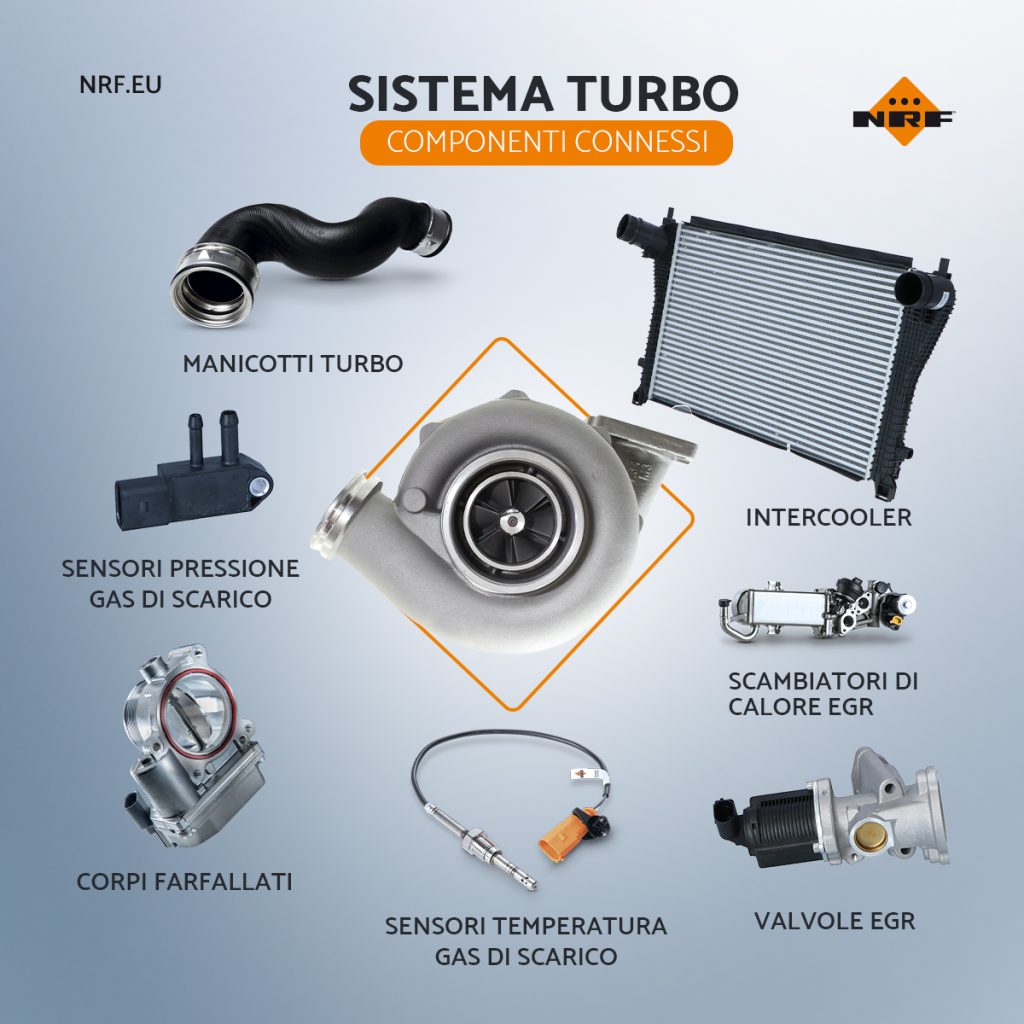 NRF.EU

SISTEMA TURBO

COMPONENTI CONNESSI

NRF

MANICOTTI TURBO

INTERCOOLER

SENSORI PRESSIONE GAS DI SCARICO

SCAMBIATORI DI CALORE EGR

CORPI FARFALLATI

SENSORI TEMPERATURA GAS DI SCARICO

VALVOLE EGR